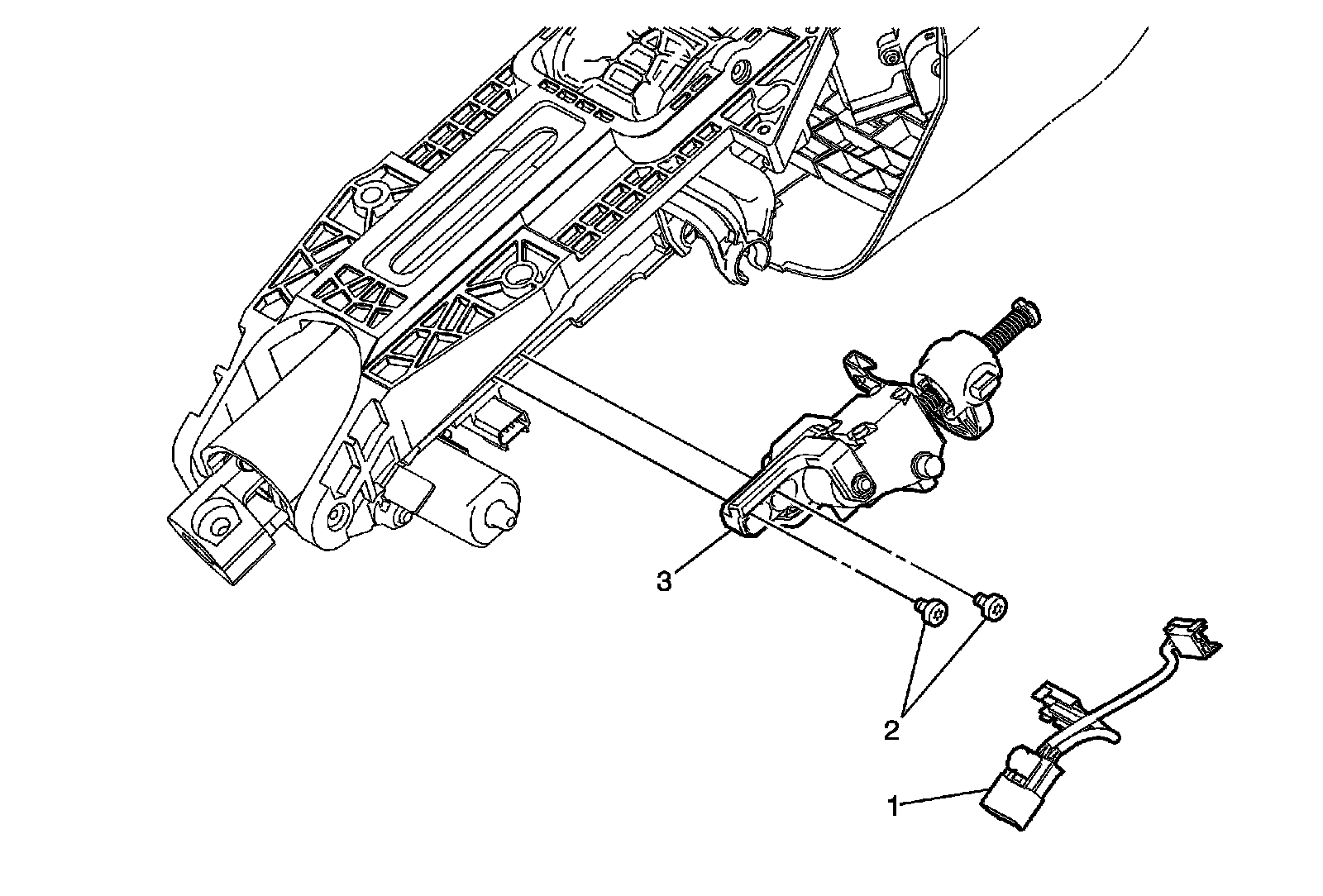 3

2

1