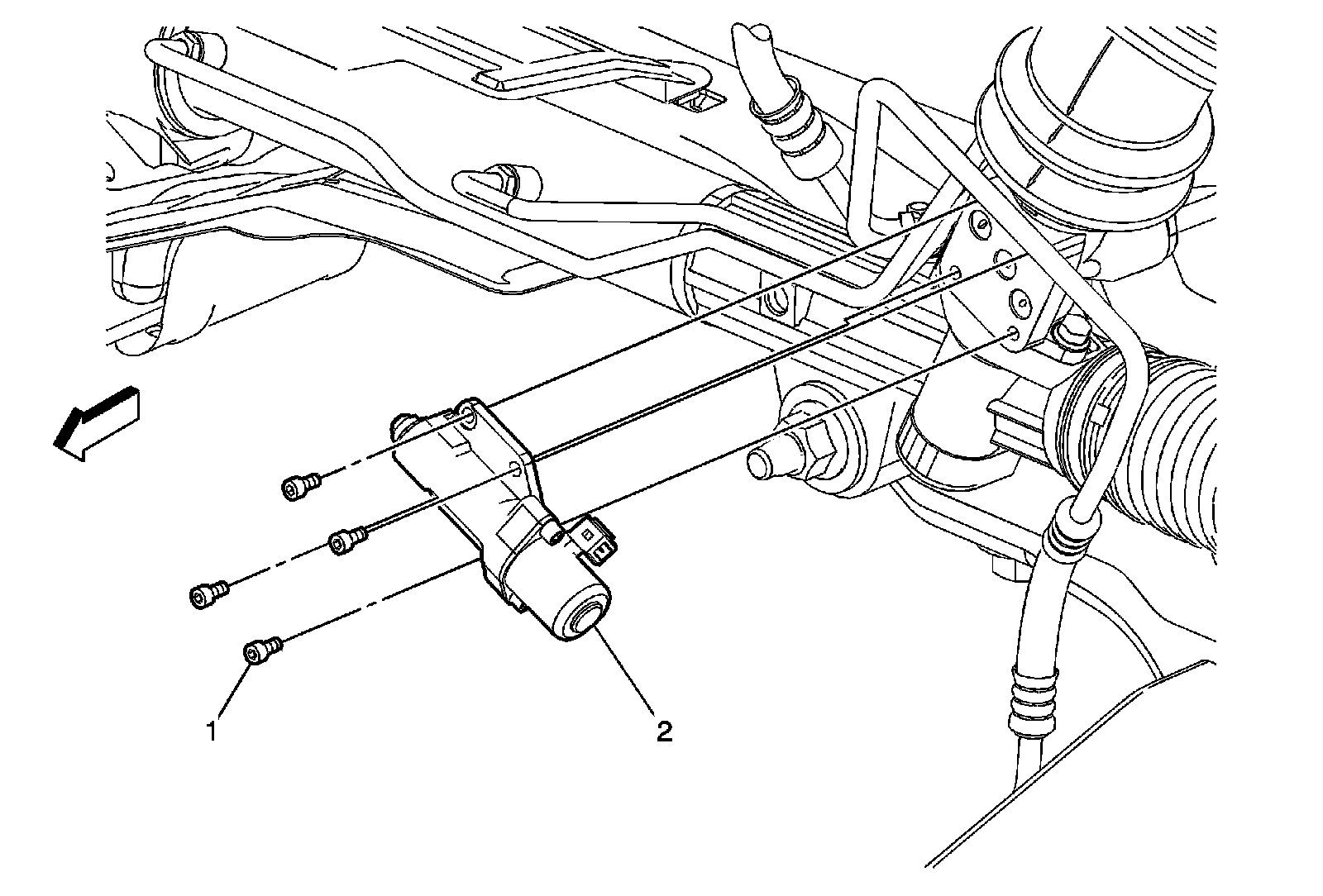 1
2