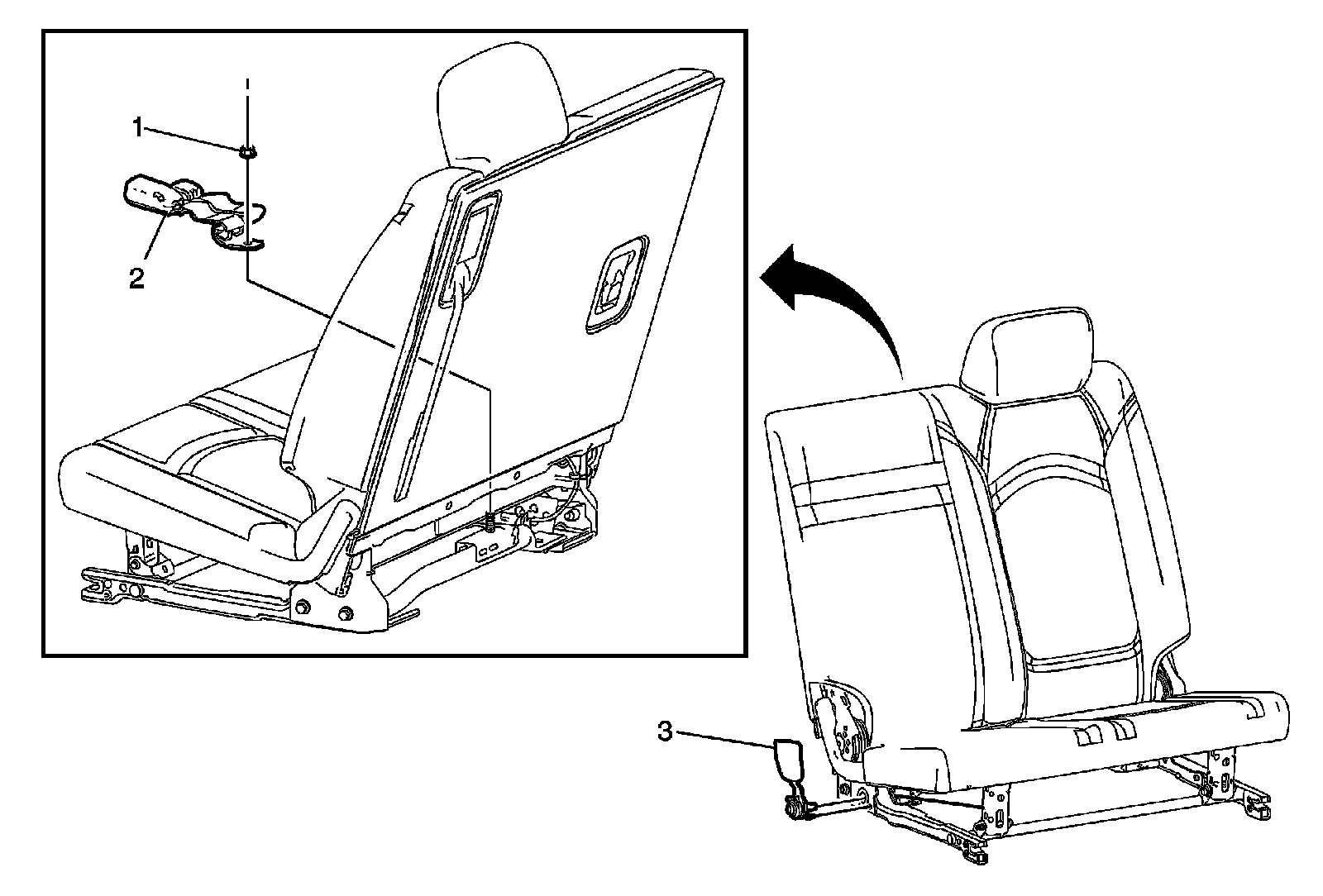 1
2
3