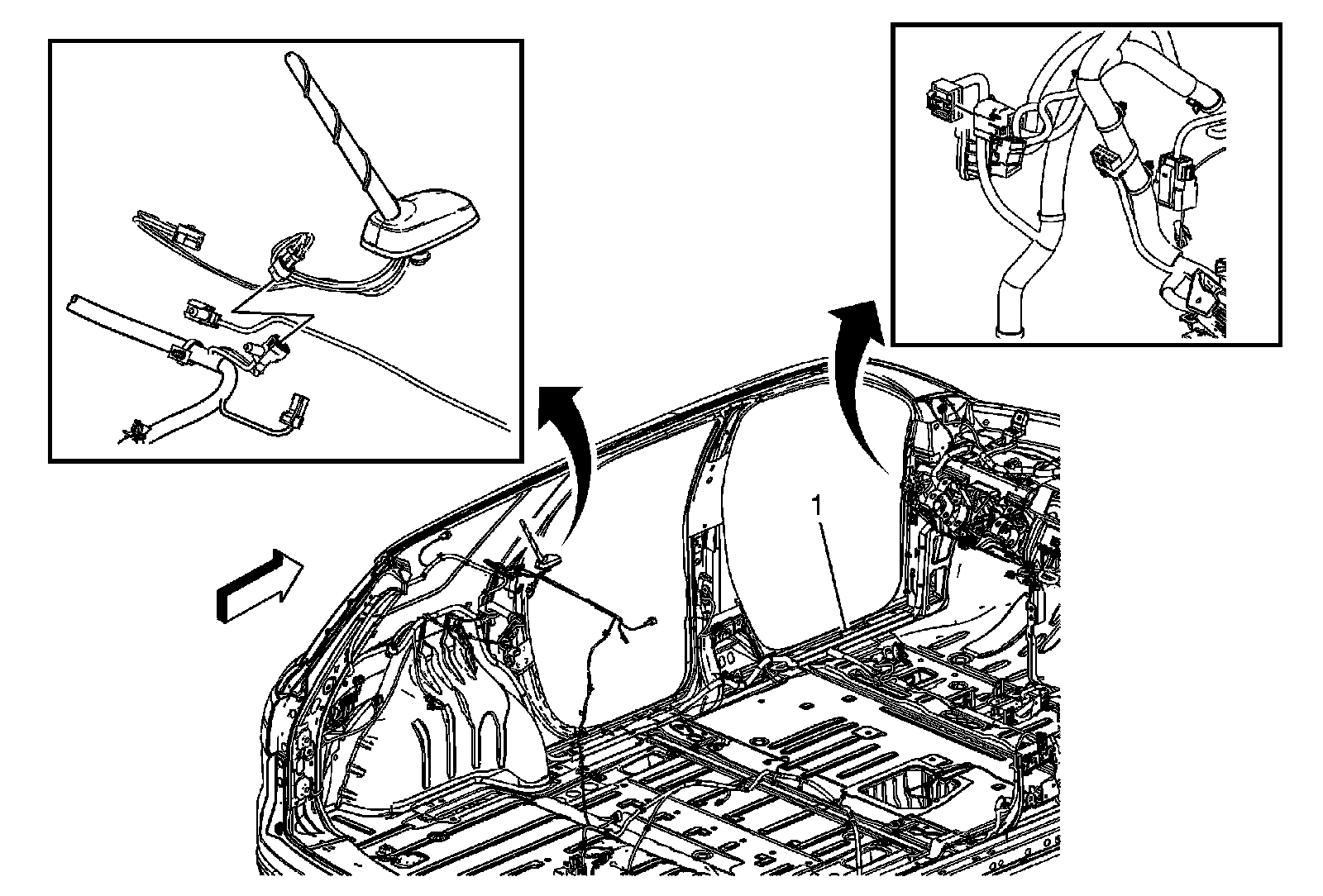 1