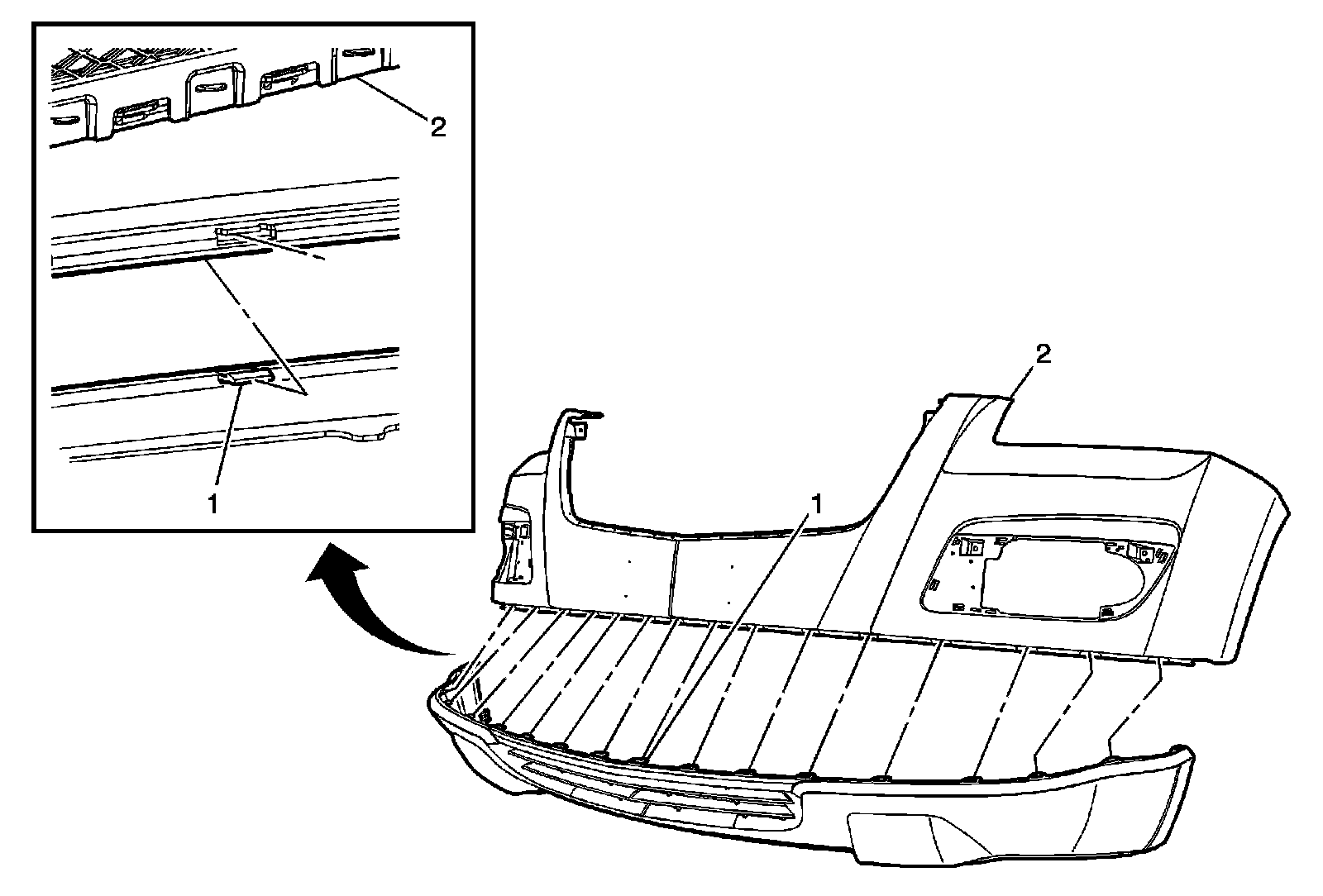 2

1

2

1