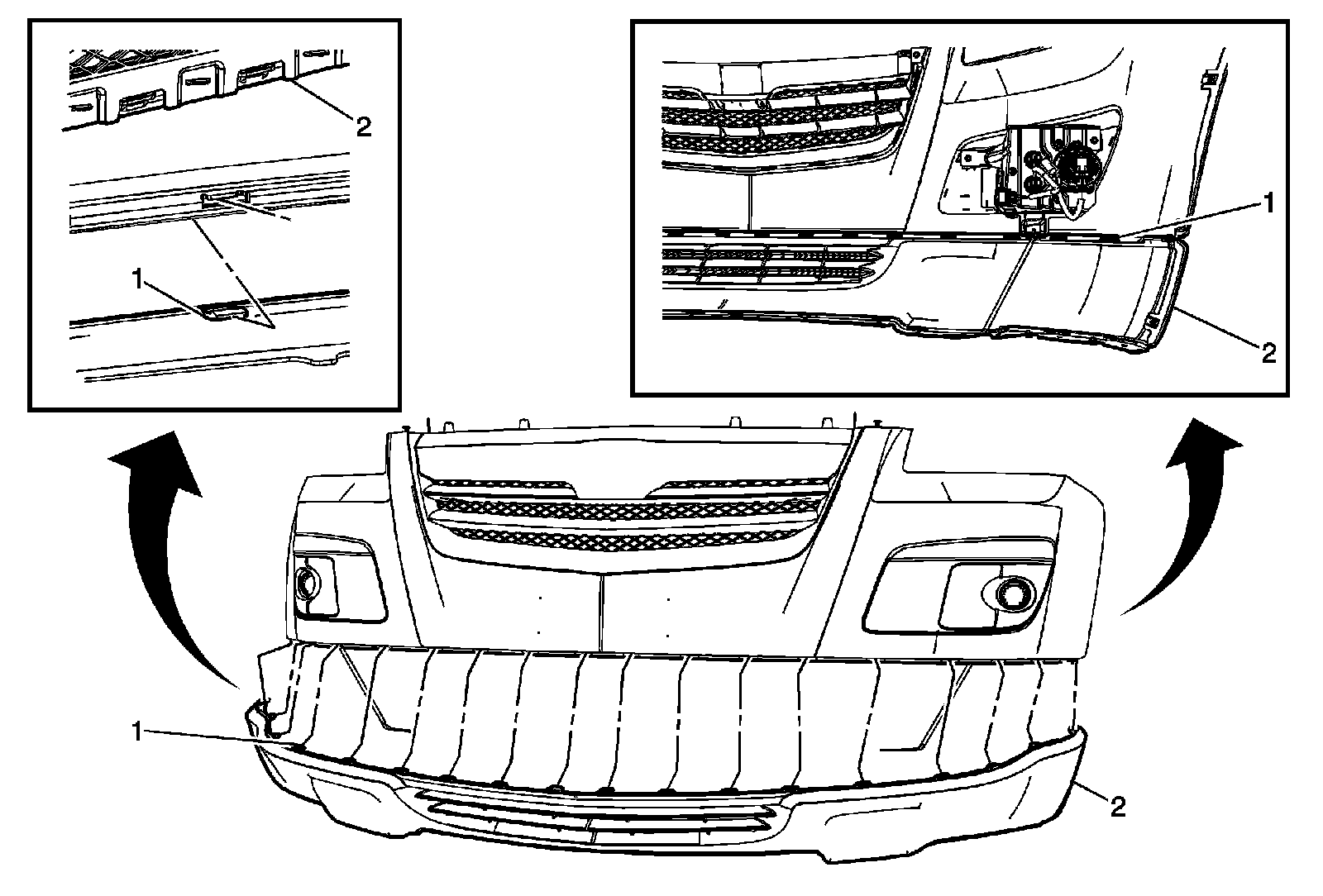 2
1
1
2
1
2