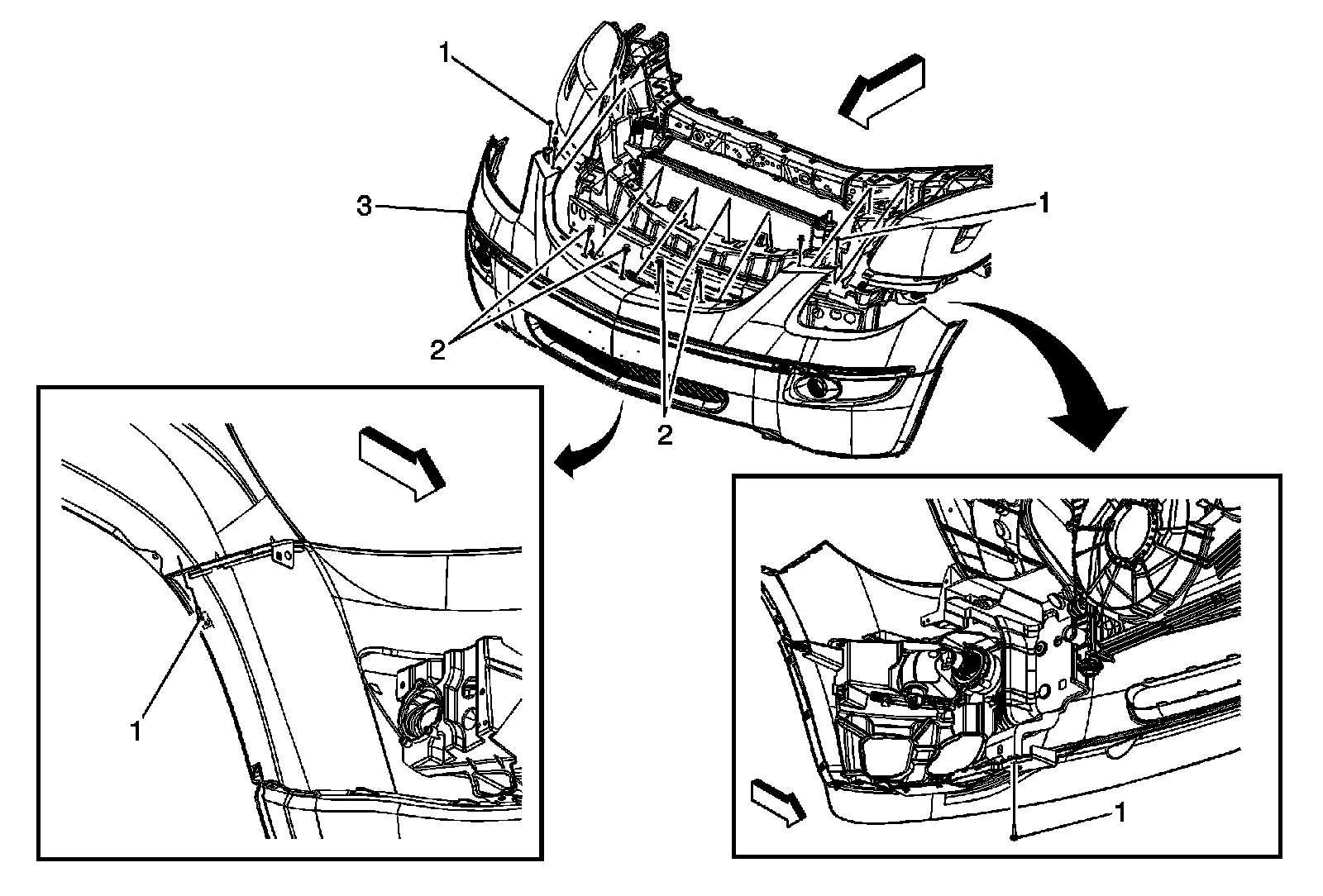 1
3
1
2
2
1
1