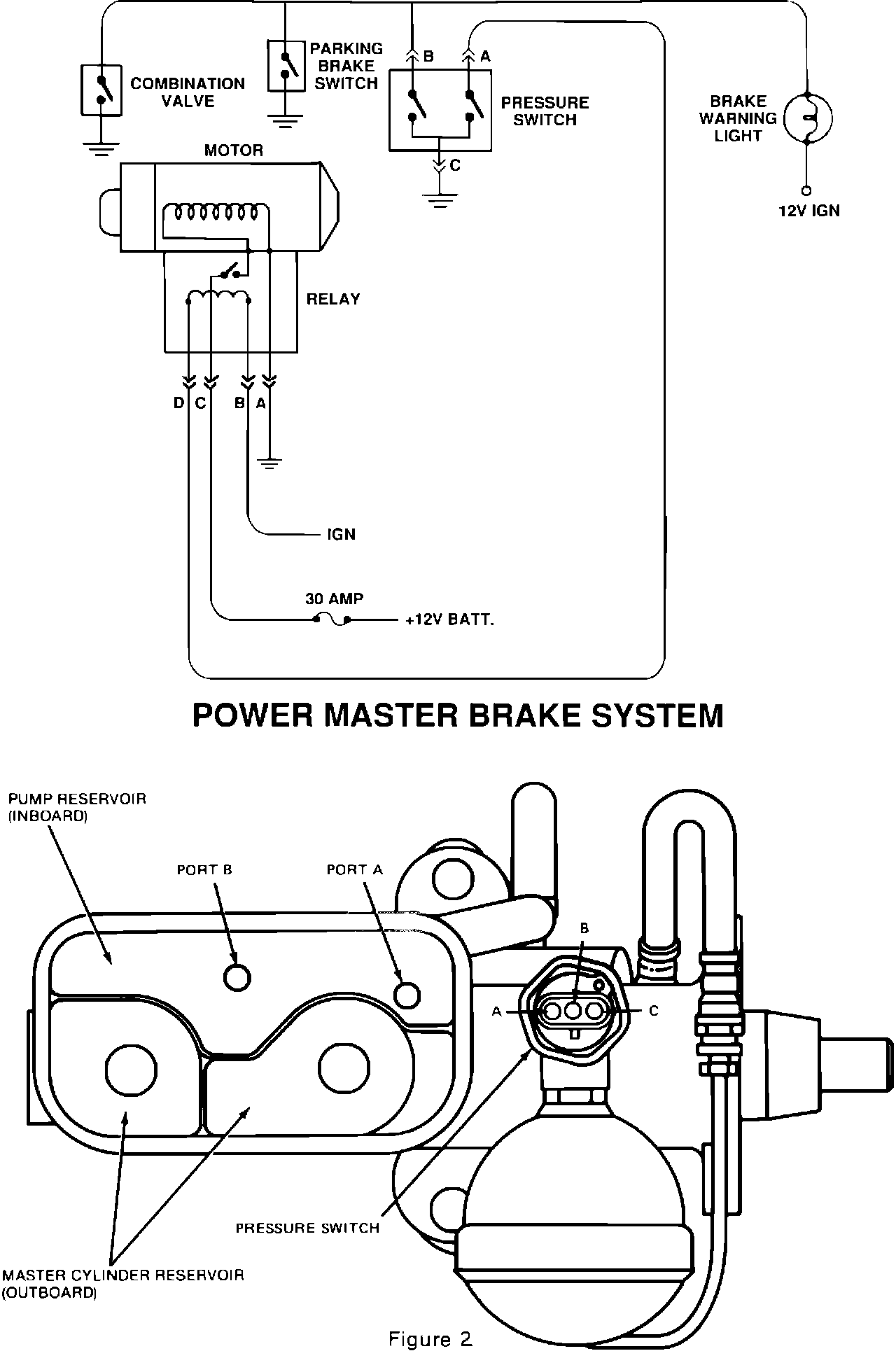 COMBINATION VALVE

PARKING BRAKE SWITCH

B

A

PRESSURE SWITCH

C

BRAKE WARNING LIGHT

12V IGN

MOTOR

RELAY

D C B A

IGN

30 AMP

+12V BATT.

POWER MASTER BRAKE SYSTEM

PUMP RESERVOIR (INBOARD)

PORT B

PORT A

B

A

C

PRESSURE SWITCH

MASTER CYLINDER RESERVOIR (OUTBOARD)

Figure 2