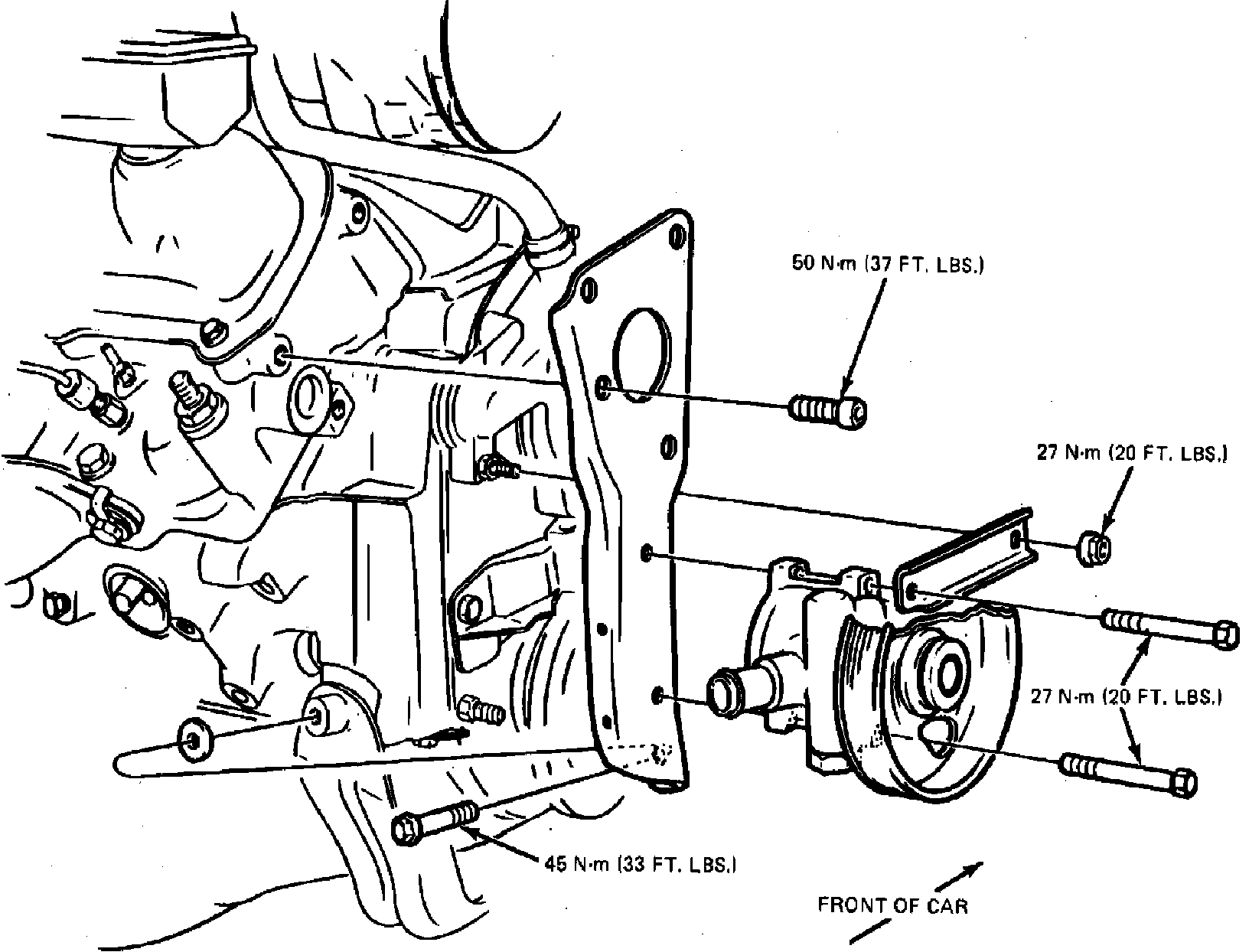 50 N·m (37 FT. LBS.)

27 N·m (20 FT. LBS.)

27 N·m (20 FT. LBS.)

45 N·m (33 FT. LBS.)

FRONT OF CAR