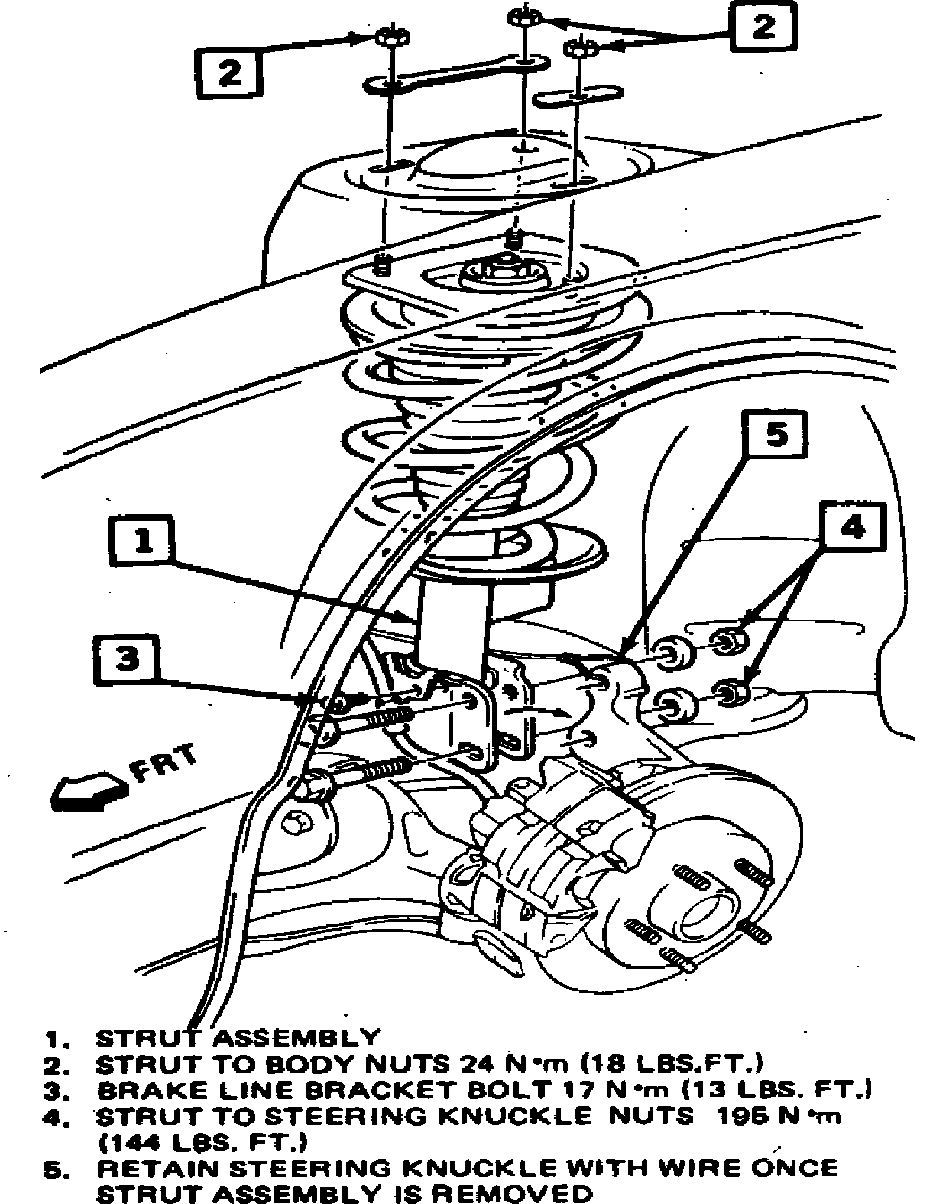 2

2

5

1

4

3

FRT

1. STRUT ASSEMBLY
2. STRUT TO BODY NUTS 24 N·m (18 LBS.FT.)
3. BRAKE LINE BRACKET BOLT 17 N·m (13 LBS. FT.)
4. STRUT TO STEERING KNUCKLE NUTS 195 N·m (144 LBS. FT.)
5. RETAIN STEERING KNUCKLE WITH WIRE ONCE STRUT ASSEMBLY IS REMOVED