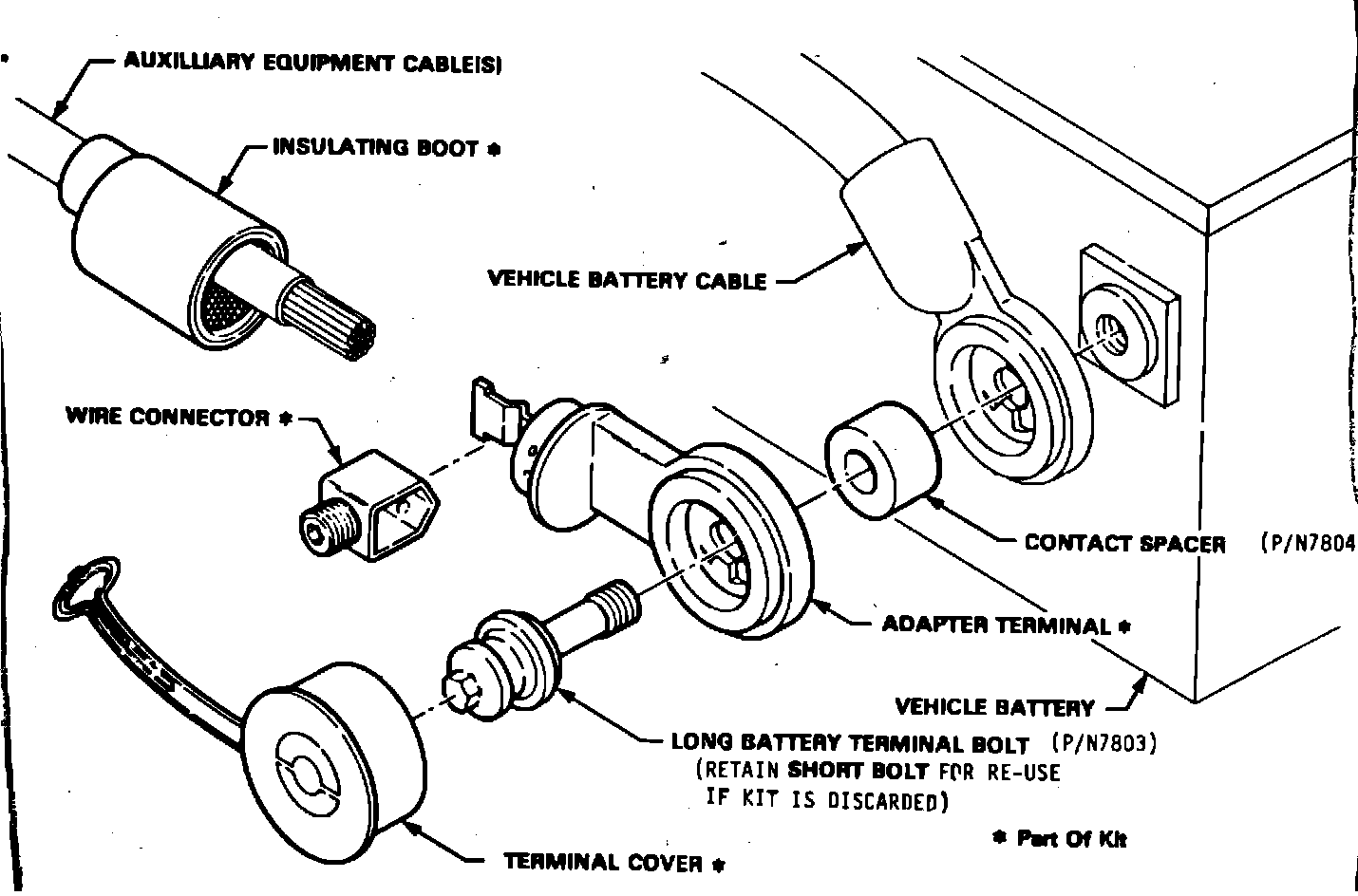 AUXILLIARY EQUIPMENT CABLE(S)

INSULATING BOOT *

VEHICLE BATTERY CABLE

WIRE CONNECTOR *

CONTACT SPACER (P/N7804

ADAPTER TERMINAL *

VEHICLE BATTERY

LONG BATTERY TERMINAL BOLT (P/N7803)
(RETAIN SHORT BOLT FOR RE-USE
IF KIT IS DISCARDED)

* Part Of Kit

TERMINAL COVER *