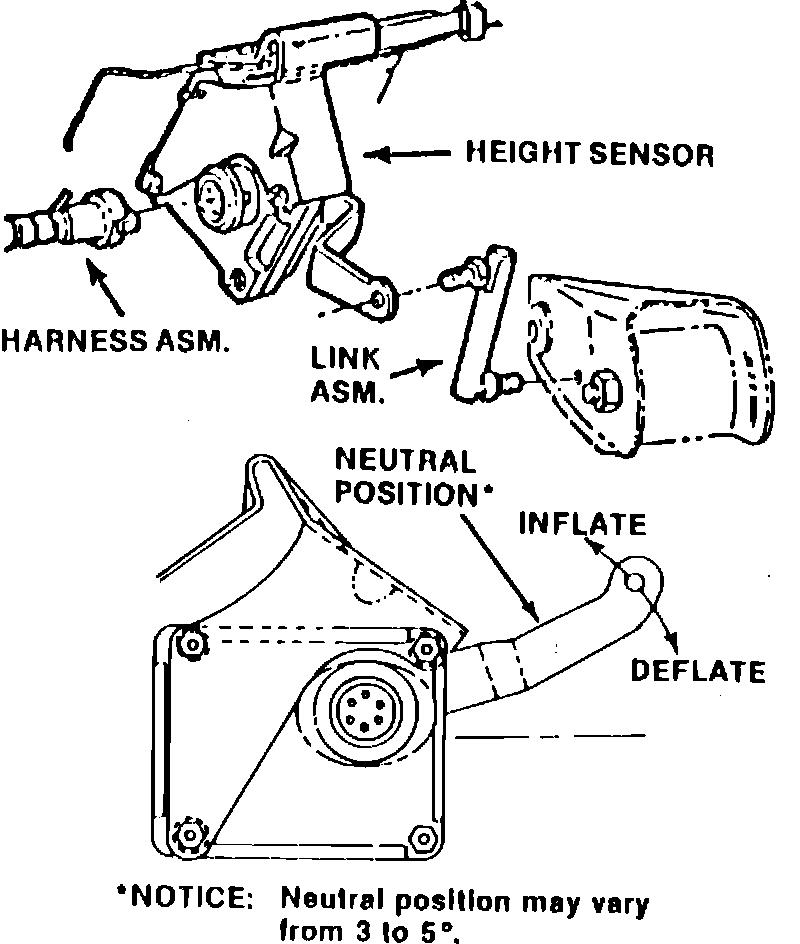 HEIGHT SENSOR

HARNESS ASM.

LINK ASM.

NEUTRAL POSITION*

INFLATE

DEFLATE

*NOTICE: Neutral position may vary from 3 to 5°.