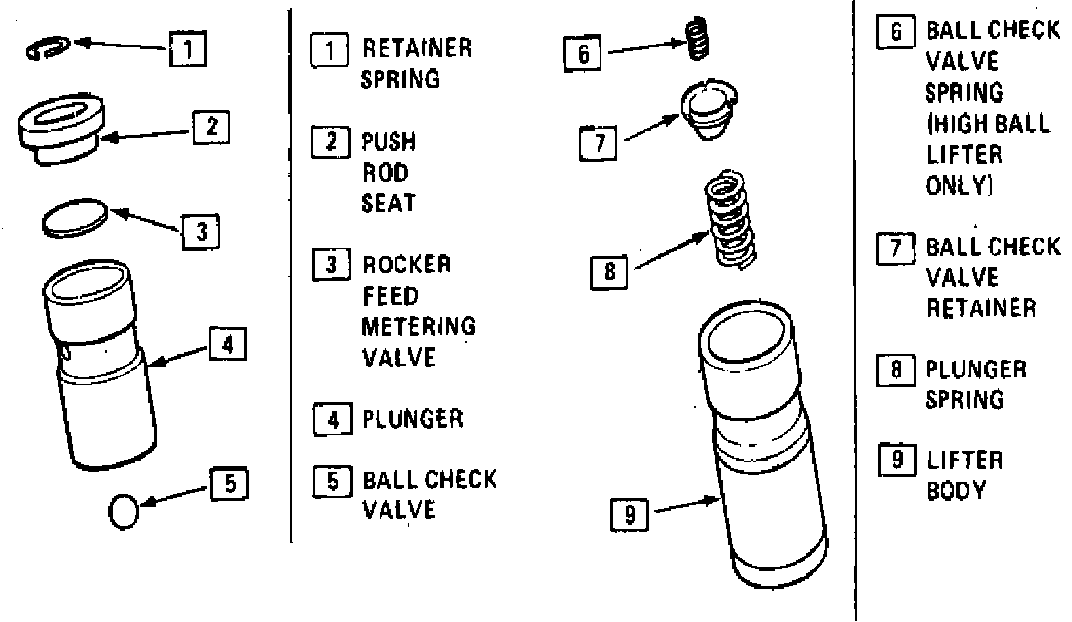 1
2
3
4
5

1 RETAINER SPRING

2 PUSH ROD SEAT

3 ROCKER FEED METERING VALVE

4 PLUNGER

5 BALL CHECK VALVE

6
7
8
9

6 BALL CHECK VALVE SPRING (HIGH BALL LIFTER ONLY)

7 BALL CHECK VALVE RETAINER

8 PLUNGER SPRING

9 LIFTER BODY