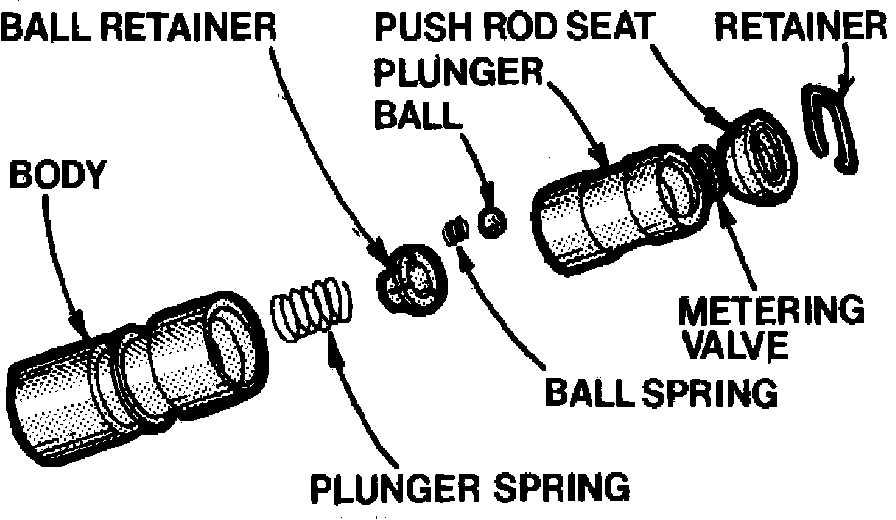 BALL RETAINER
PUSH ROD SEAT
RETAINER
PLUNGER
BALL
BODY
METERING VALVE
BALL SPRING
PLUNGER SPRING