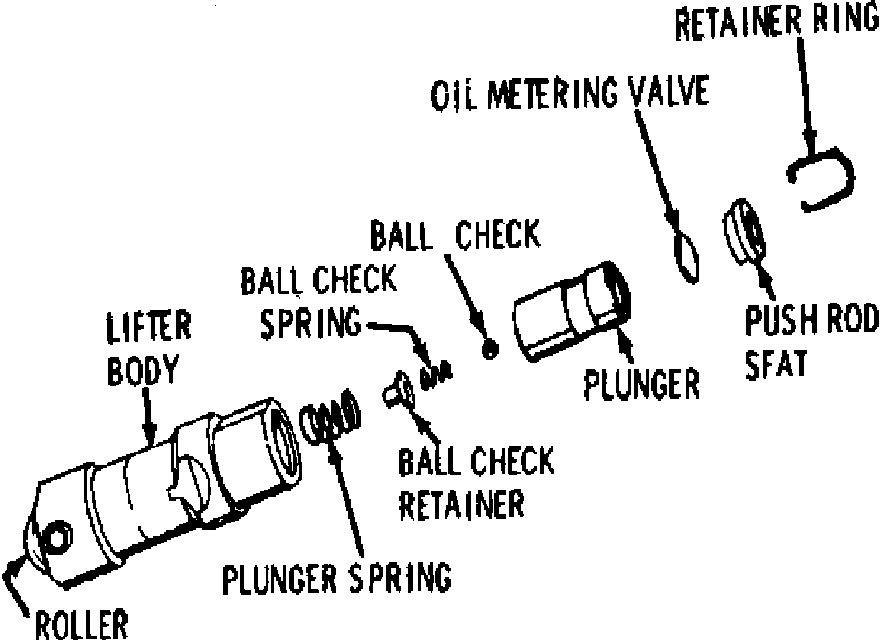 RETAINER RING

OIL METERING VALVE

BALL CHECK

BALL CHECK SPRING

LIFTER BODY

PUSH ROD SFAT

PLUNGER

BALL CHECK RETAINER

PLUNGER SPRING

ROLLER