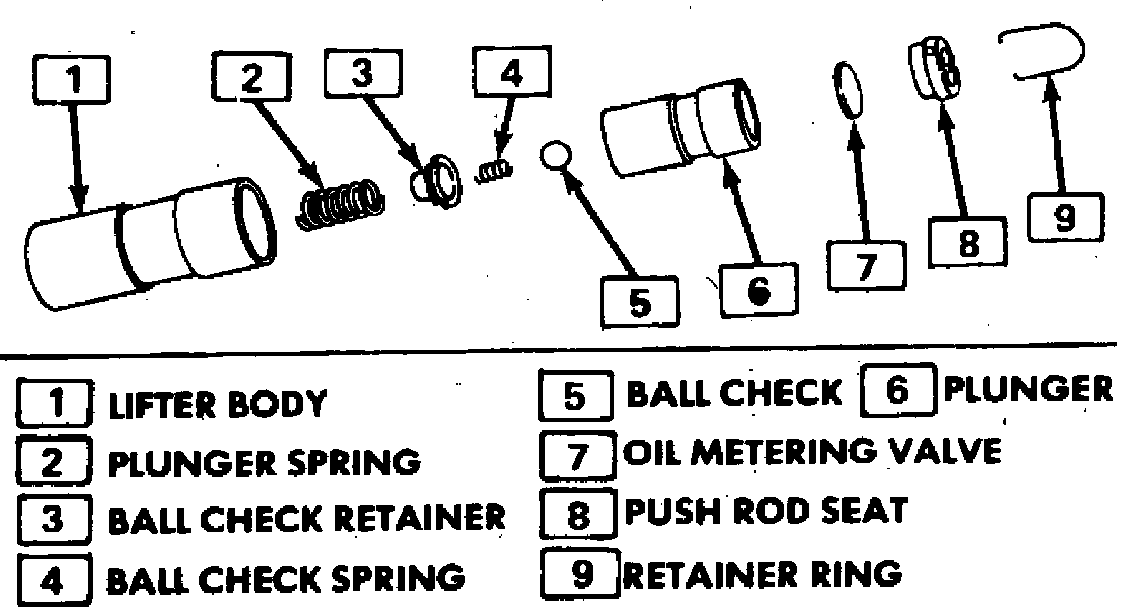 1
2
3
4
5
6
7
8
9

1 LIFTER BODY
2 PLUNGER SPRING
3 BALL CHECK RETAINER
4 BALL CHECK SPRING
5 BALL CHECK
6 PLUNGER
7 OIL METERING VALVE
8 PUSH ROD SEAT
9 RETAINER RING