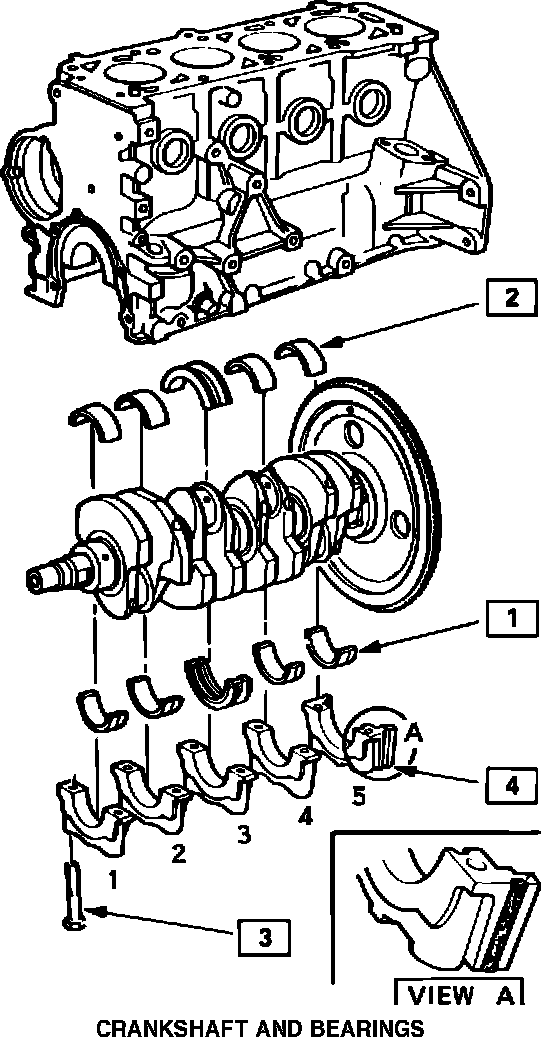 2

1

A

4

5

4

3

2

1

3

VIEW A

CRANKSHAFT AND BEARINGS