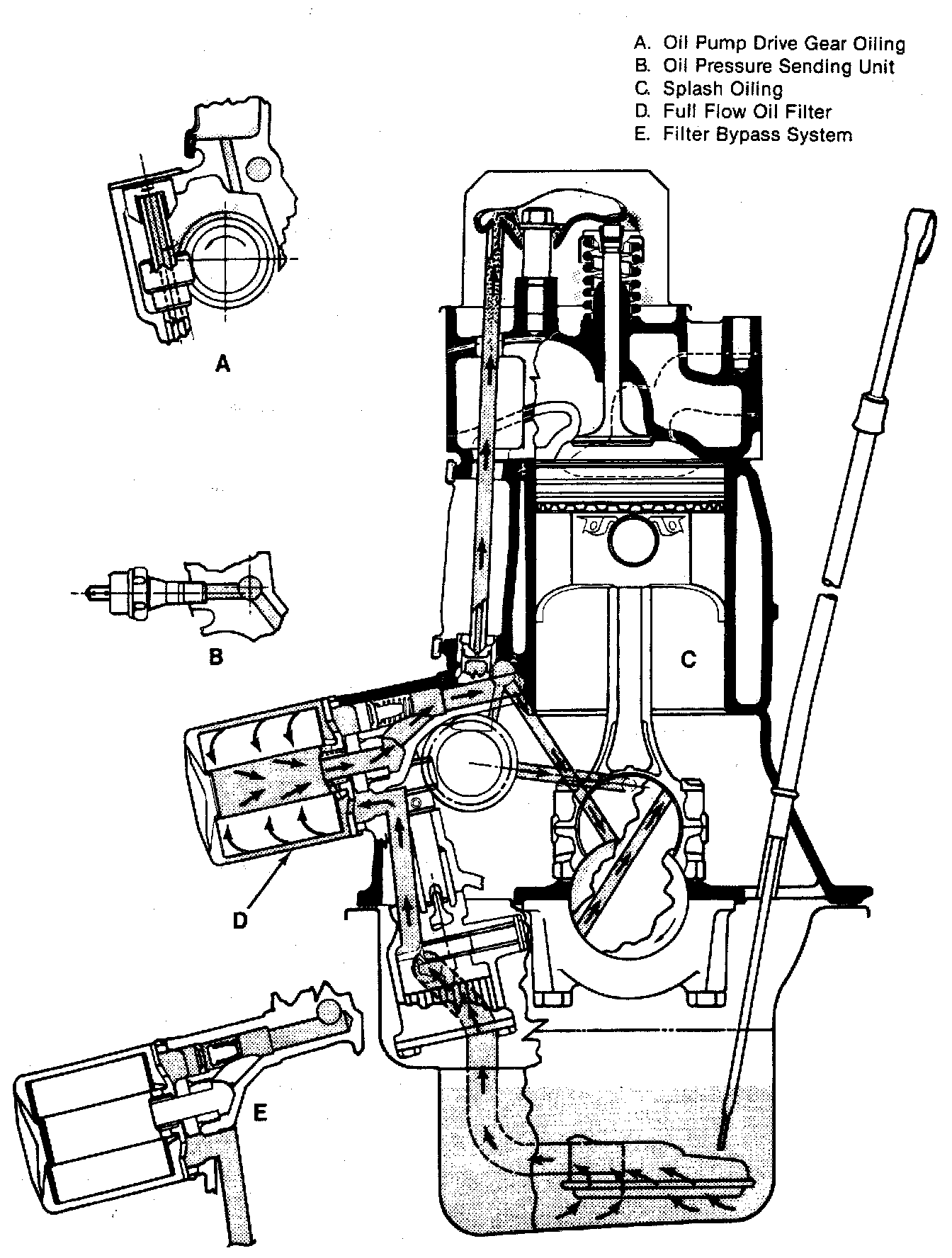 A. Oil Pump Drive Gear Oiling
B. Oil Pressure Sending Unit
C. Splash Oiling
D. Full Flow Oil Filter
E. Filter Bypass System

A

B

C

D

E