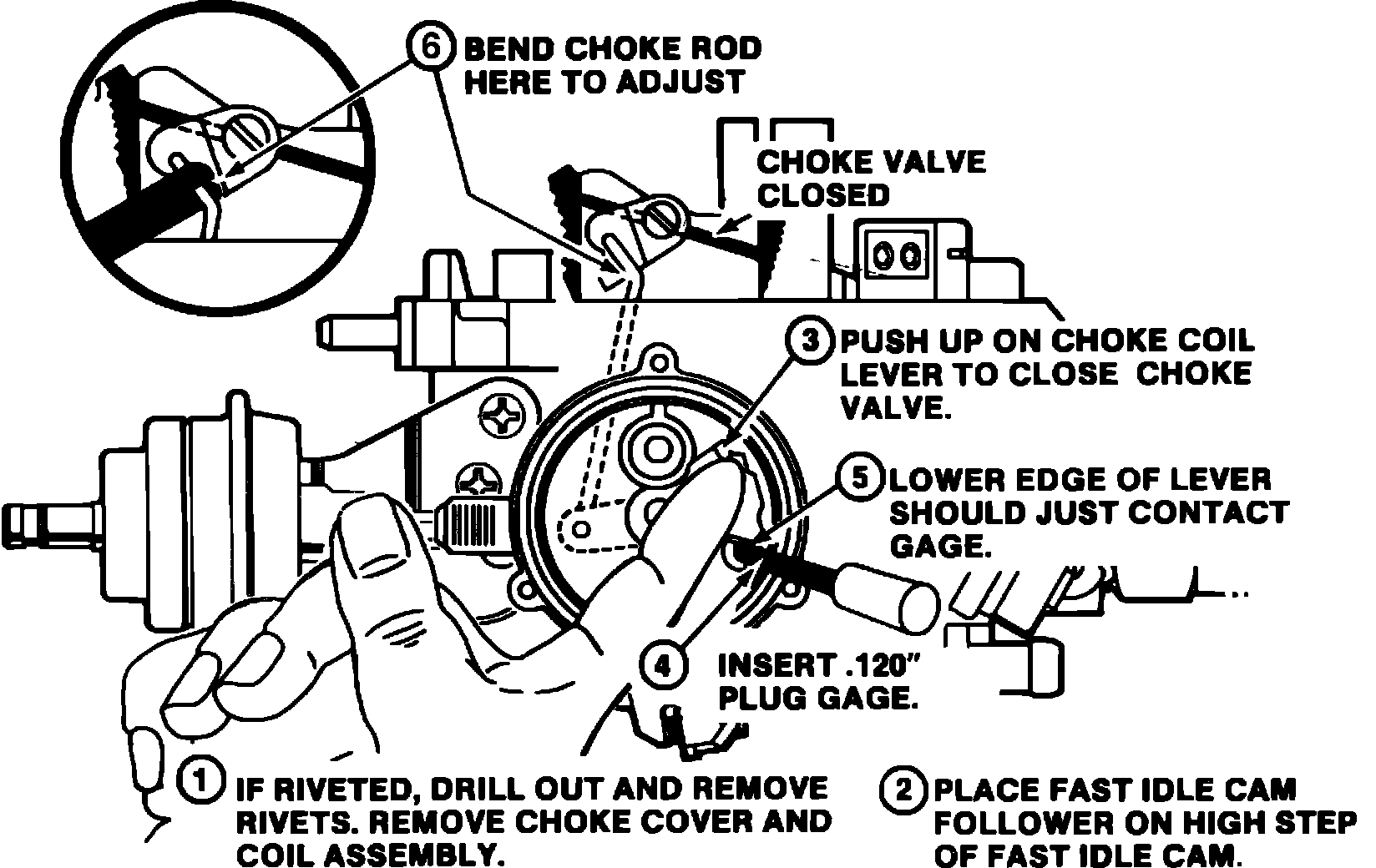 6 BEND CHOKE ROD HERE TO ADJUST

CHOKE VALVE CLOSED

3 PUSH UP ON CHOKE COIL LEVER TO CLOSE CHOKE VALVE.

5 LOWER EDGE OF LEVER SHOULD JUST CONTACT GAGE.

4 INSERT .120" PLUG GAGE.

1 IF RIVETED, DRILL OUT AND REMOVE RIVETS. REMOVE CHOKE COVER AND COIL ASSEMBLY.

2 PLACE FAST IDLE CAM FOLLOWER ON HIGH STEP OF FAST IDLE CAM.