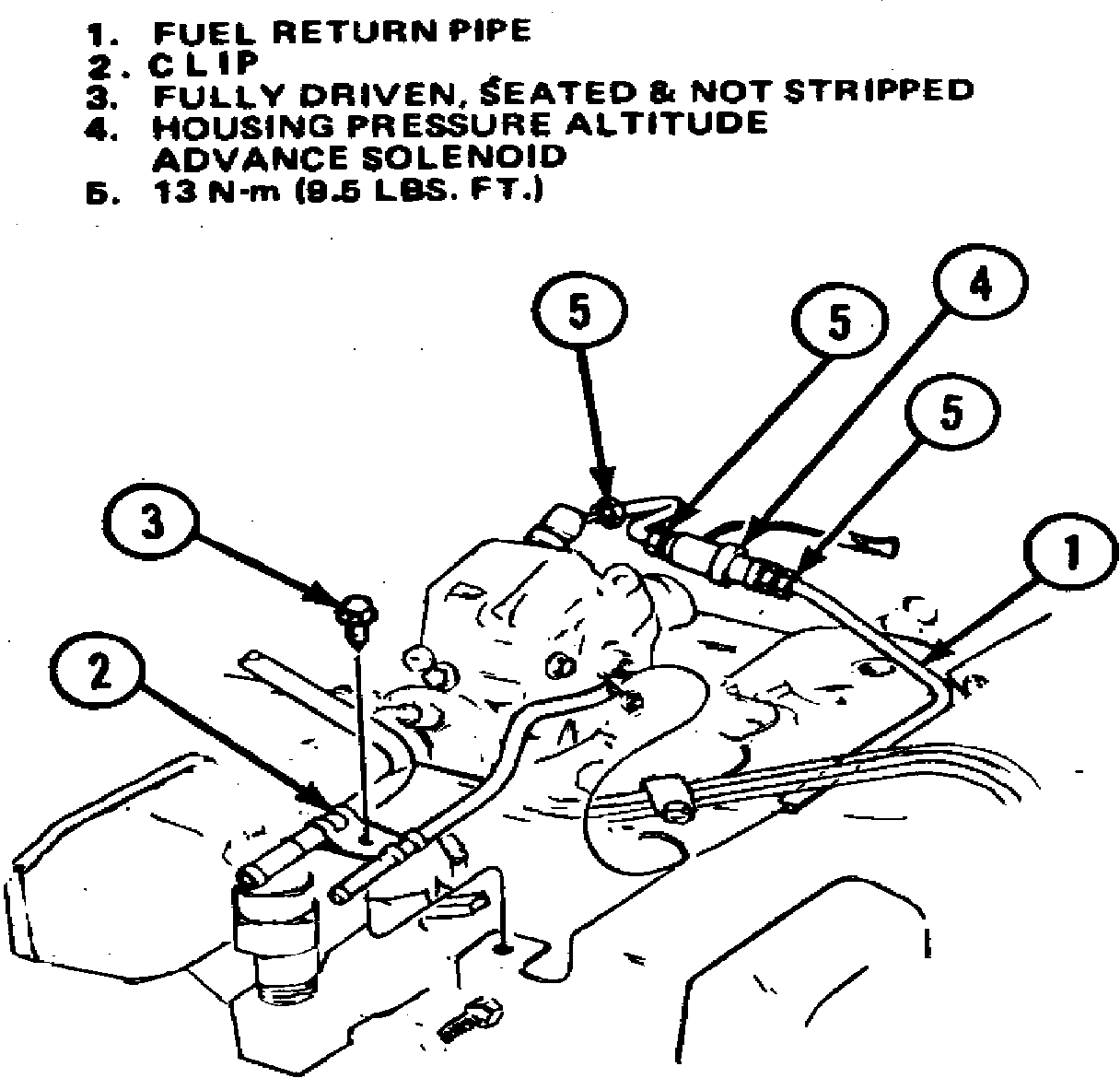 1. FUEL RETURN PIPE
2. CLIP
3. FULLY DRIVEN, SEATED & NOT STRIPPED
4. HOUSING PRESSURE ALTITUDE ADVANCE SOLENOID
5. 13 N·m (9.5 LBS. FT.)

5
5
4
5
3
1
2