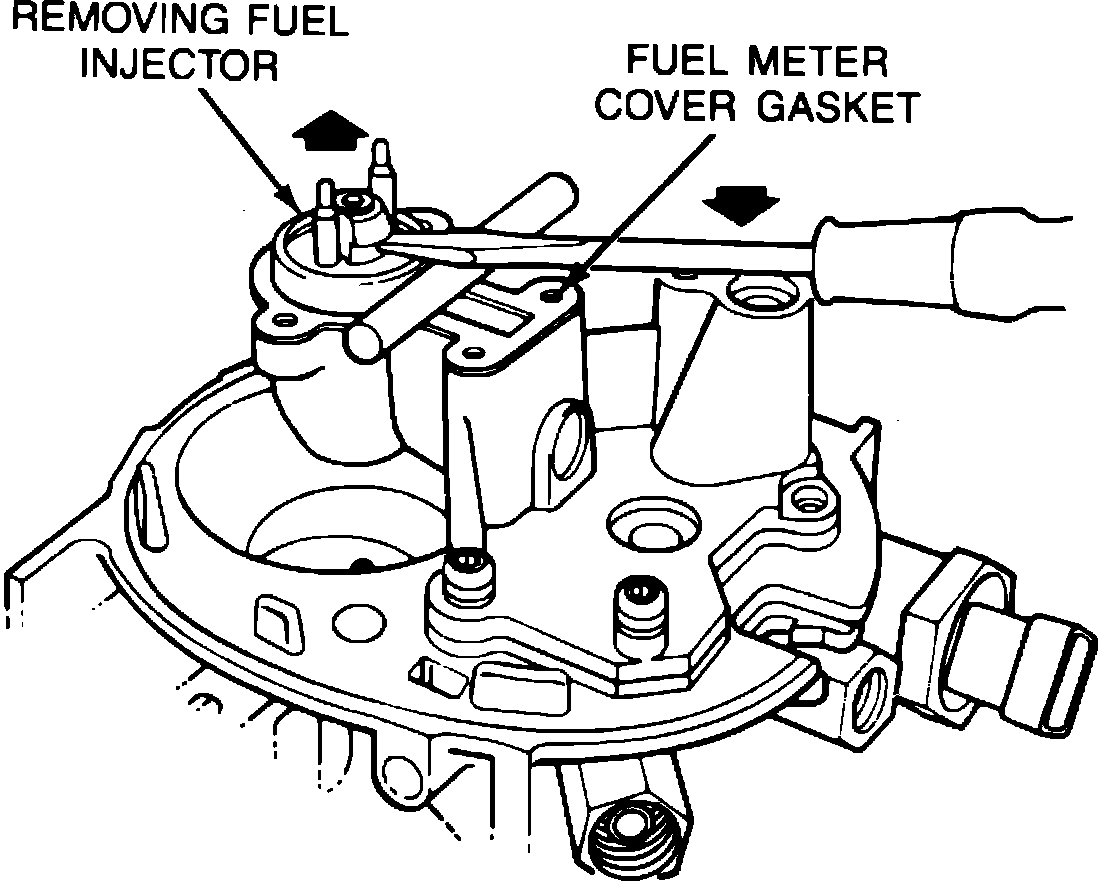 REMOVING FUEL INJECTOR

FUEL METER COVER GASKET