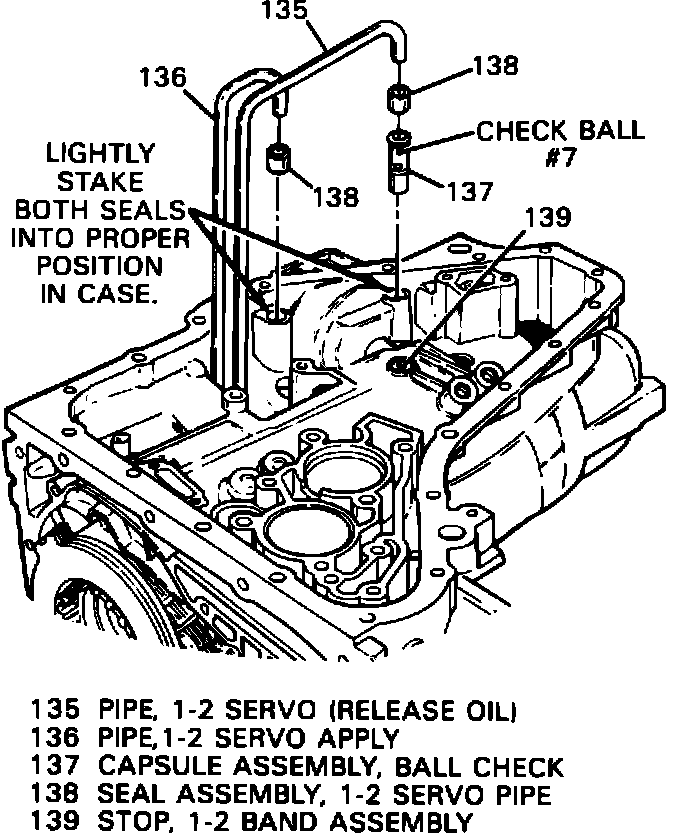 135
136
138
CHECK BALL #7
LIGHTLY STAKE BOTH SEALS INTO PROPER POSITION IN CASE.
138
137
139

135 PIPE, 1-2 SERVO (RELEASE OIL)
136 PIPE,1-2 SERVO APPLY
137 CAPSULE ASSEMBLY, BALL CHECK
138 SEAL ASSEMBLY, 1-2 SERVO PIPE
139 STOP, 1-2 BAND ASSEMBLY