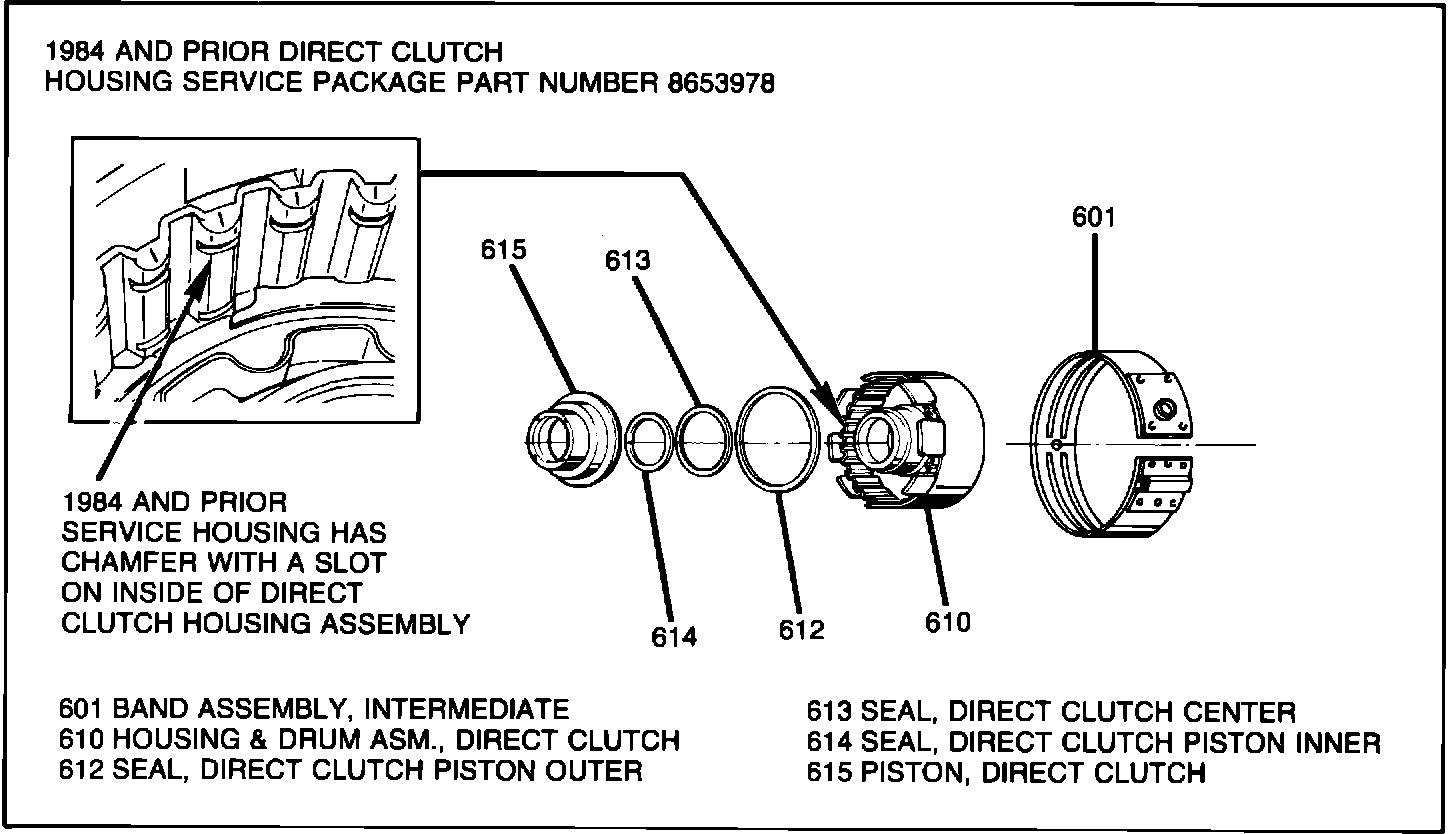 1984 AND PRIOR DIRECT CLUTCH
HOUSING SERVICE PACKAGE PART NUMBER 8653978

615

613

601

1984 AND PRIOR
SERVICE HOUSING HAS
CHAMFER WITH A SLOT
ON INSIDE OF DIRECT
CLUTCH HOUSING ASSEMBLY

614

612

610

601 BAND ASSEMBLY, INTERMEDIATE
610 HOUSING & DRUM ASM., DIRECT CLUTCH
612 SEAL, DIRECT CLUTCH PISTON OUTER

613 SEAL, DIRECT CLUTCH CENTER
614 SEAL, DIRECT CLUTCH PISTON INNER
615 PISTON, DIRECT CLUTCH