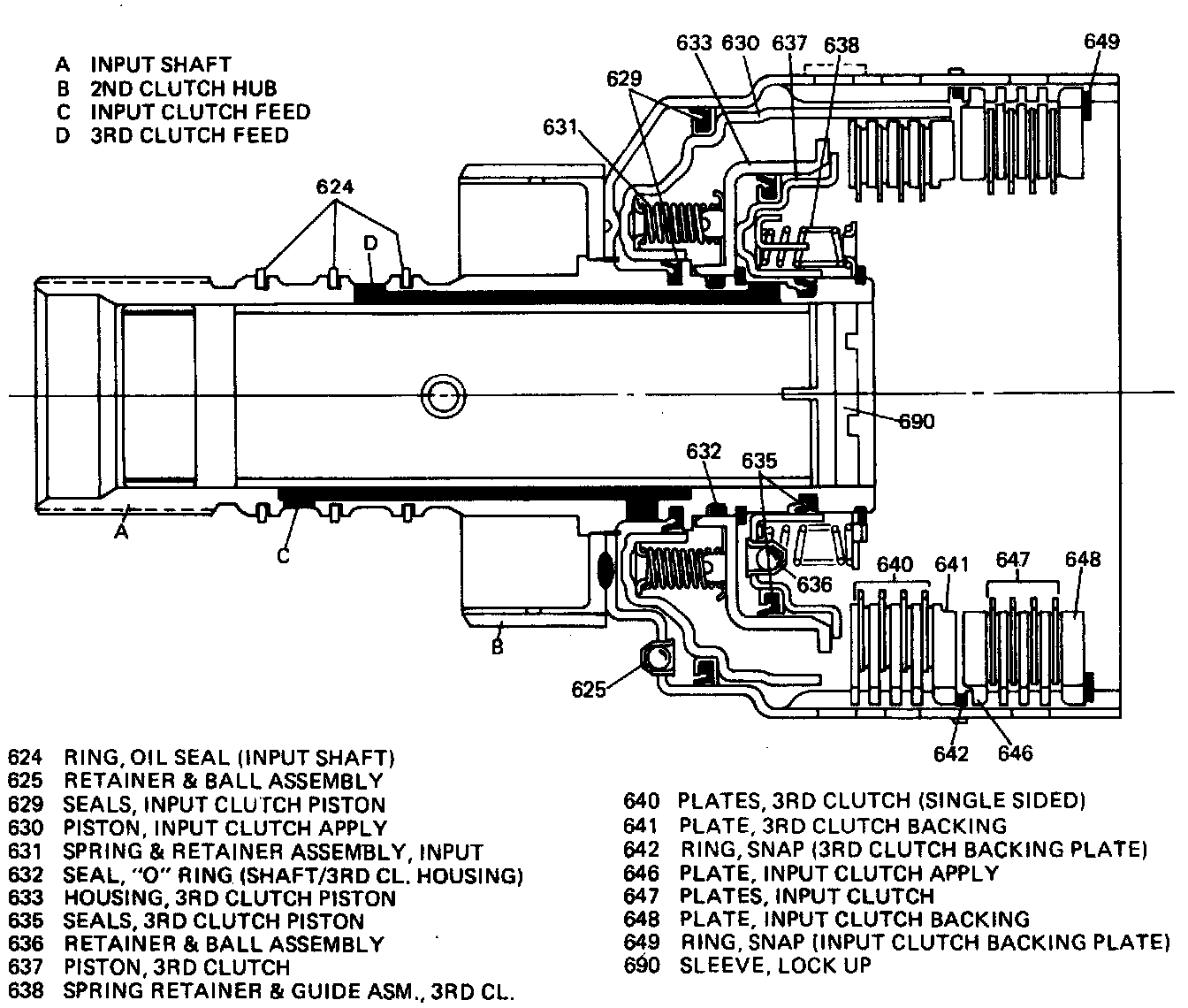 A INPUT SHAFT
B 2ND CLUTCH HUB
C INPUT CLUTCH FEED
D 3RD CLUTCH FEED

633 630 637 638 649 629 631 624 D 690 632 635 A C 636 640 641 647 648 B 625 642 646

624 RING, OIL SEAL (INPUT SHAFT)
625 RETAINER & BALL ASSEMBLY
629 SEALS, INPUT CLUTCH PISTON
630 PISTON, INPUT CLUTCH APPLY
631 SPRING & RETAINER ASSEMBLY, INPUT
632 SEAL, "O" RING (SHAFT/3RD CL. HOUSING)
633 HOUSING, 3RD CLUTCH PISTON
635 SEALS, 3RD CLUTCH PISTON
636 RETAINER & BALL ASSEMBLY
637 PISTON, 3RD CLUTCH
638 SPRING RETAINER & GUIDE ASM., 3RD CL.

640 PLATES, 3RD CLUTCH (SINGLE SIDED)
641 PLATE, 3RD CLUTCH BACKING
642 RING, SNAP (3RD CLUTCH BACKING PLATE)
646 PLATE, INPUT CLUTCH APPLY
647 PLATES, INPUT CLUTCH
648 PLATE, INPUT CLUTCH BACKING
649 RING, SNAP (INPUT CLUTCH BACKING PLATE)
690 SLEEVE, LOCK UP