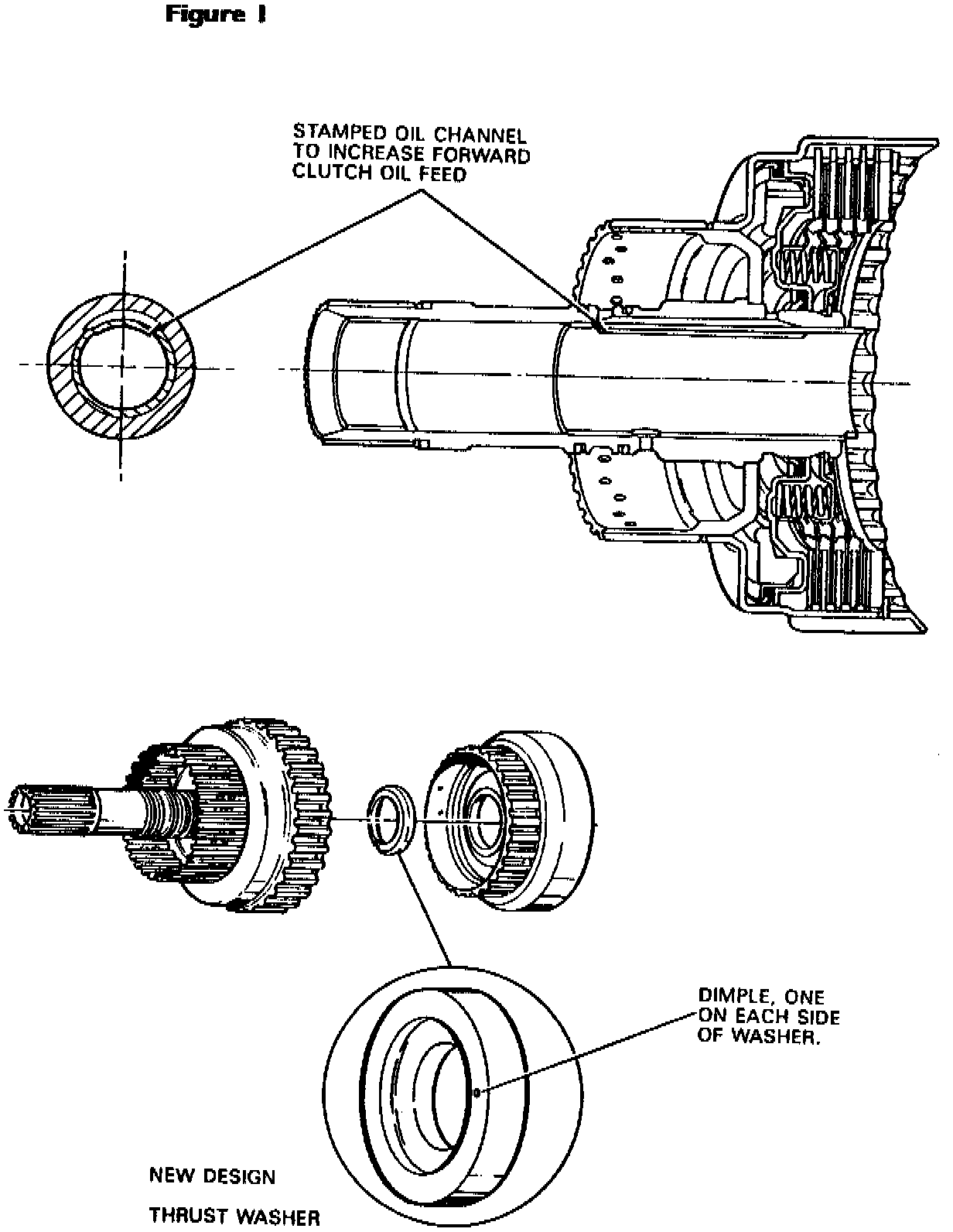 Figure 1

STAMPED OIL CHANNEL TO INCREASE FORWARD CLUTCH OIL FEED

DIMPLE, ONE ON EACH SIDE OF WASHER.

NEW DESIGN

THRUST WASHER