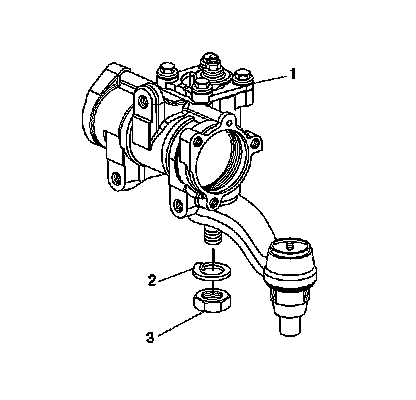 1
2
3