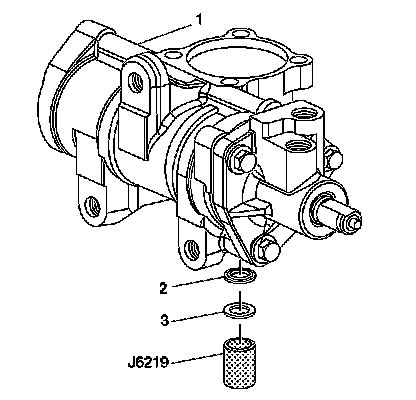 1

2

3

J6219