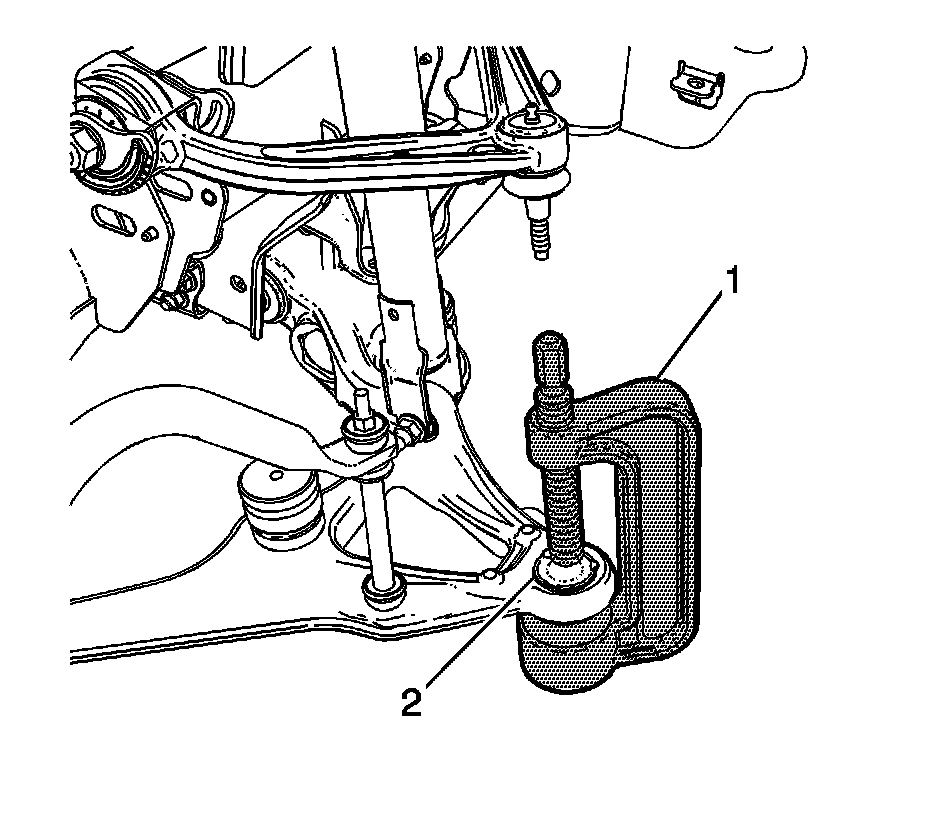 1
2