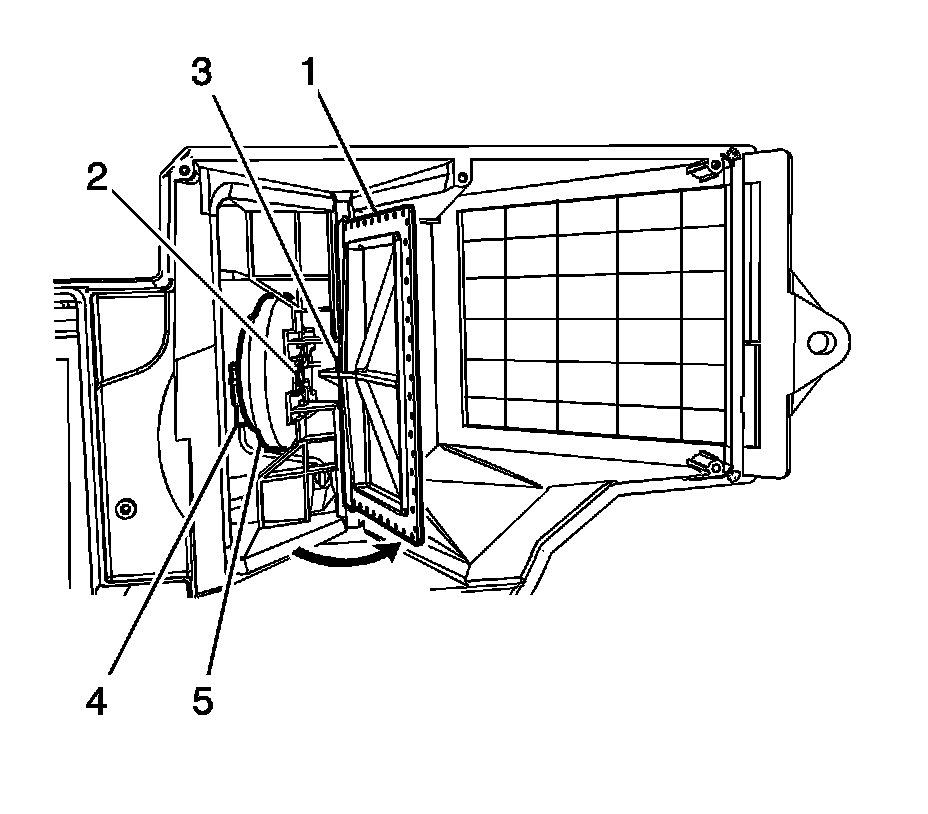 3
1
2
4
5