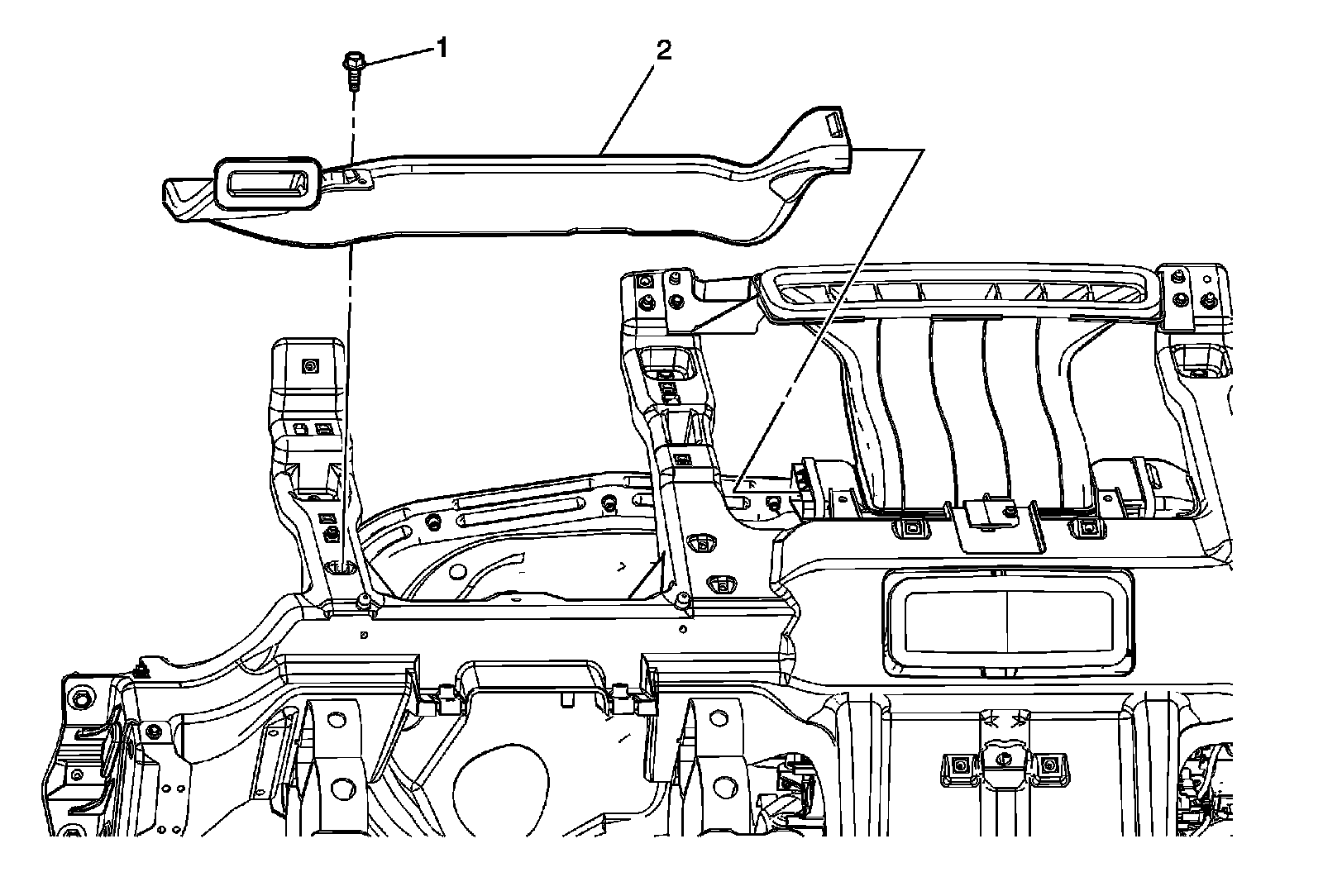 1
2