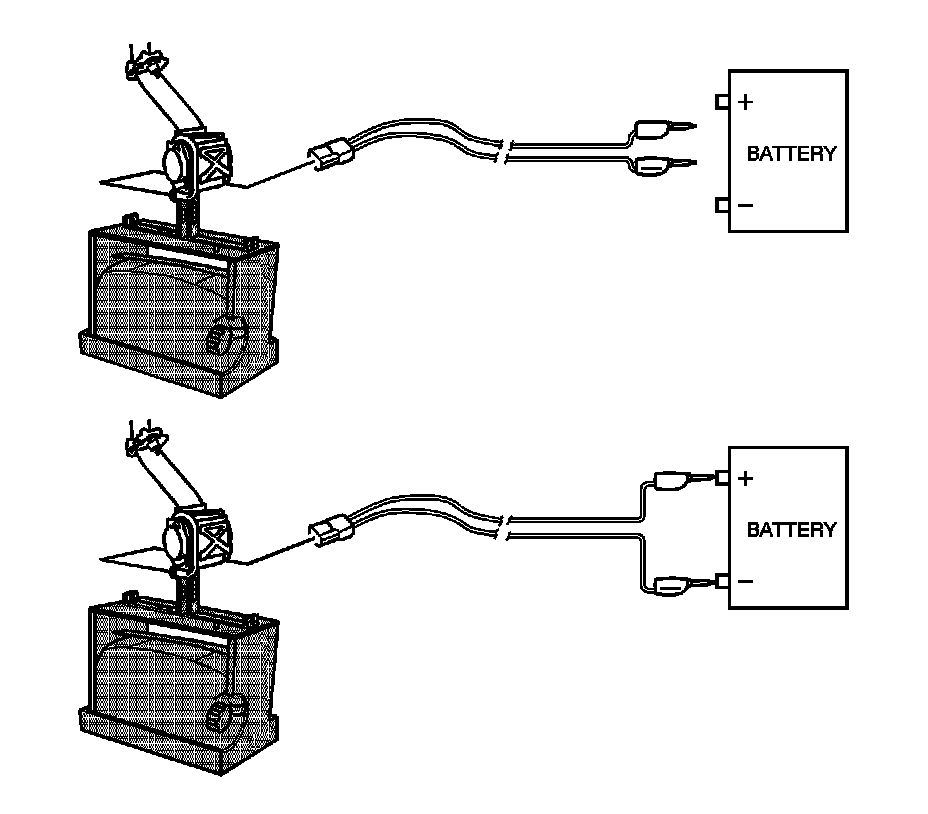 +
BATTERY
−

+
BATTERY
−