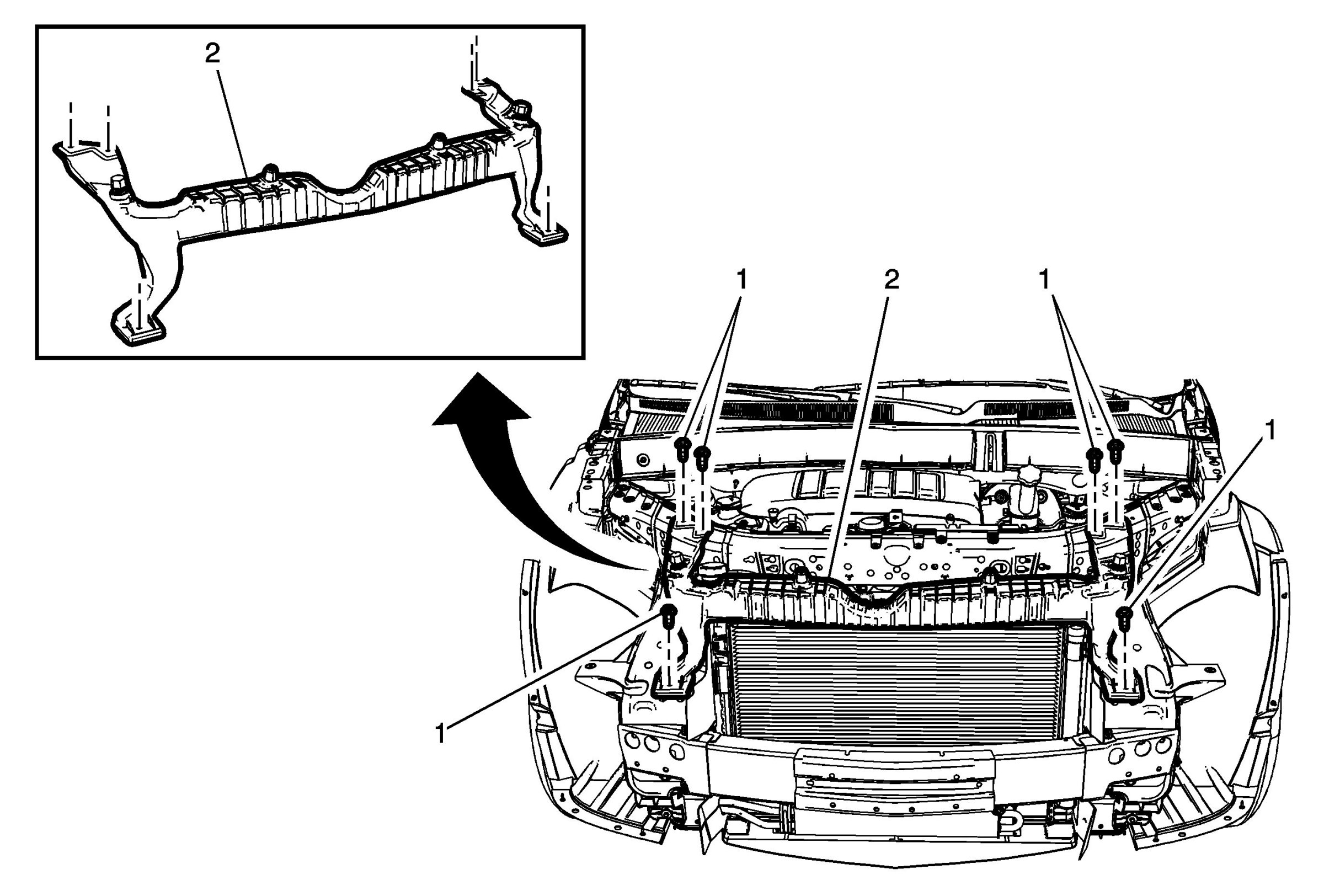 2

1
2
1
1
1