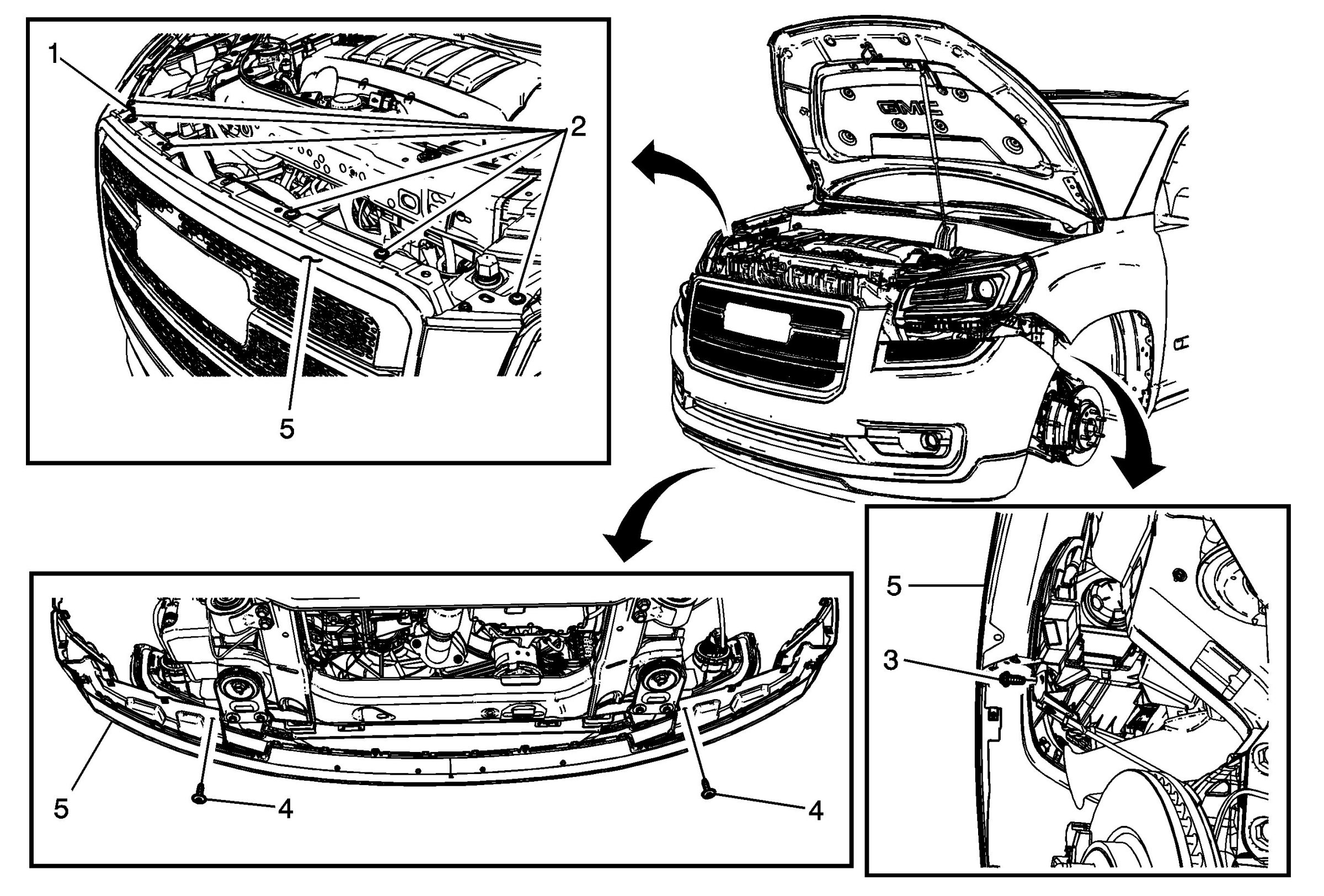 1
2
5
GMC
5
3
5
4
4