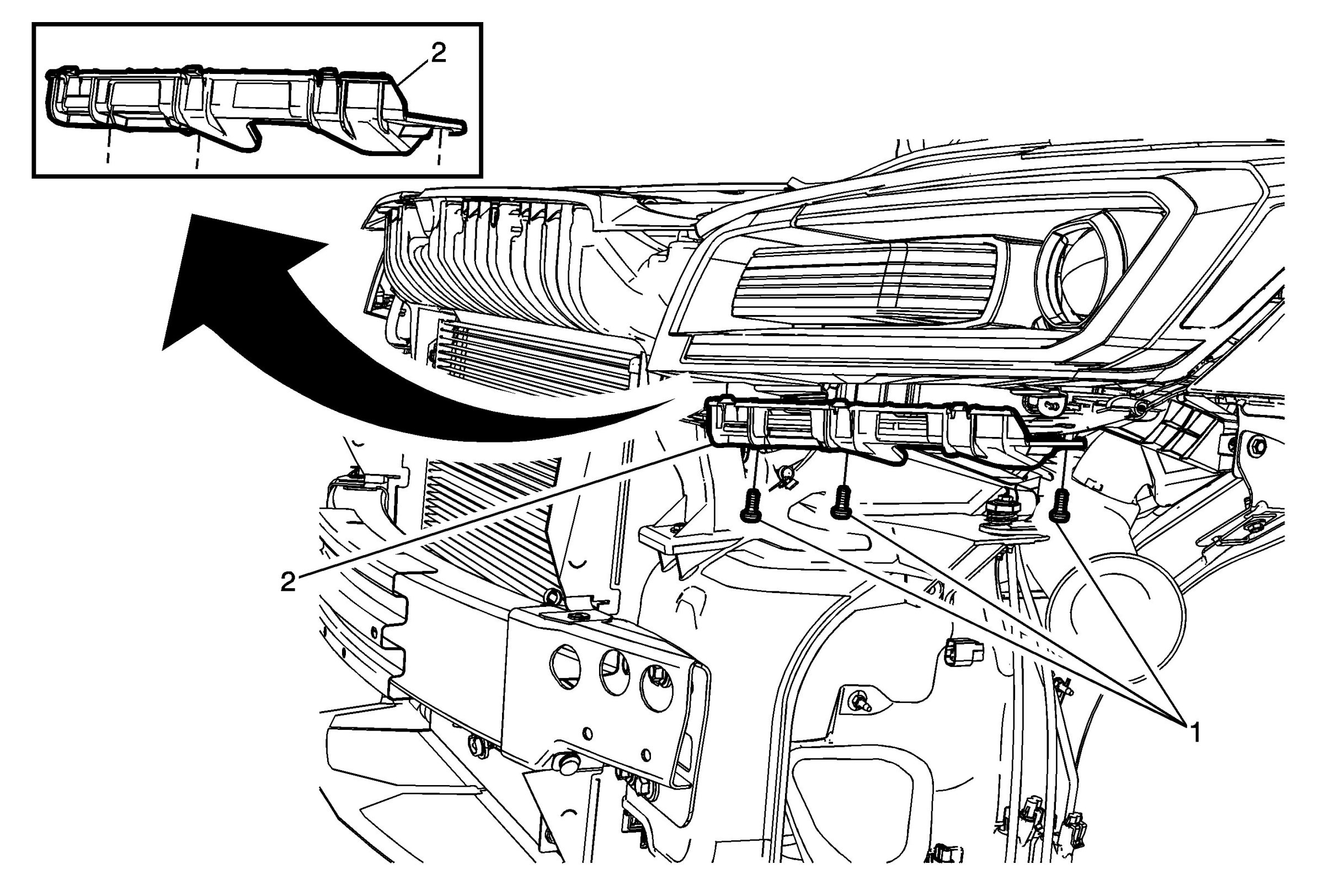 2

2

1