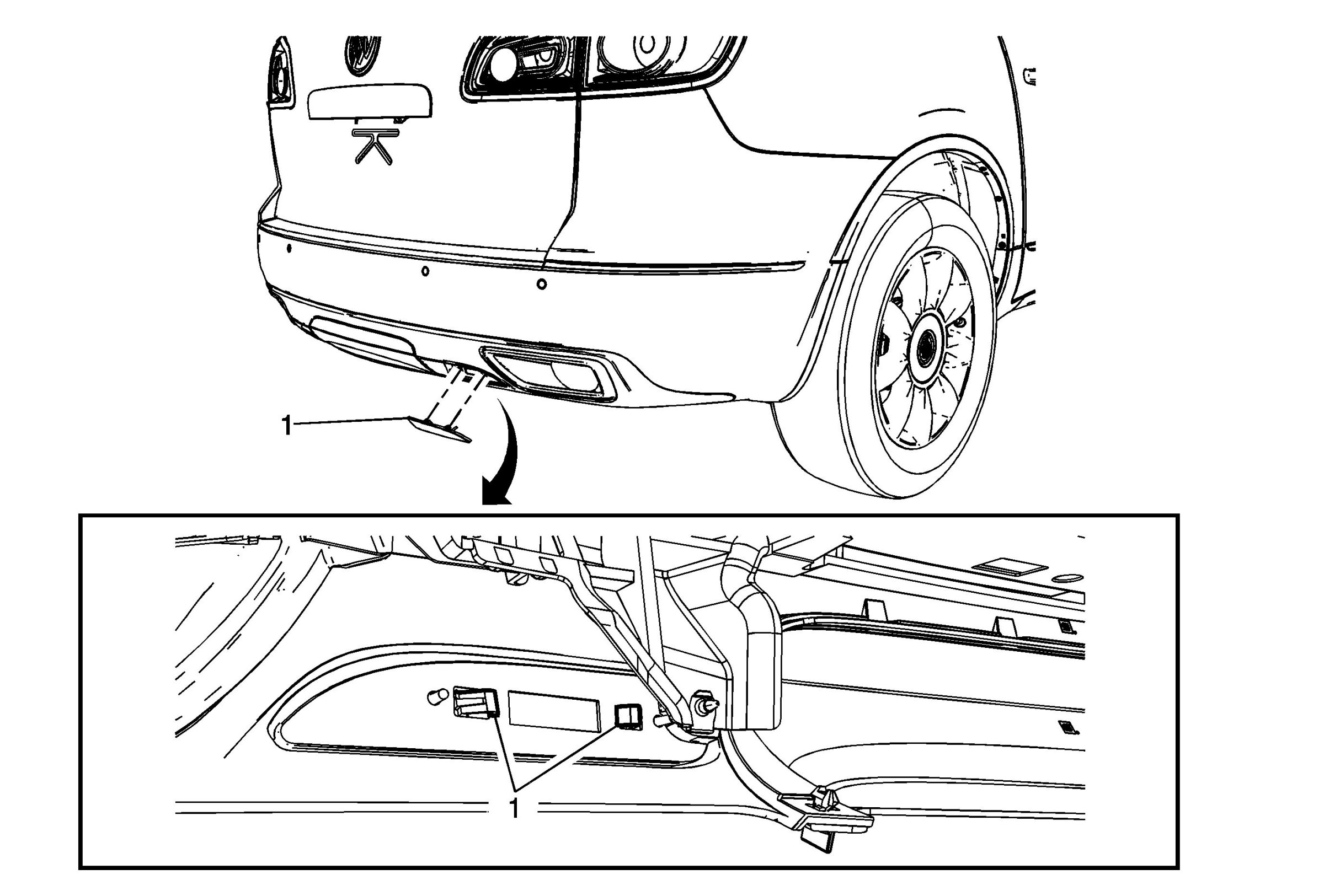 1

1