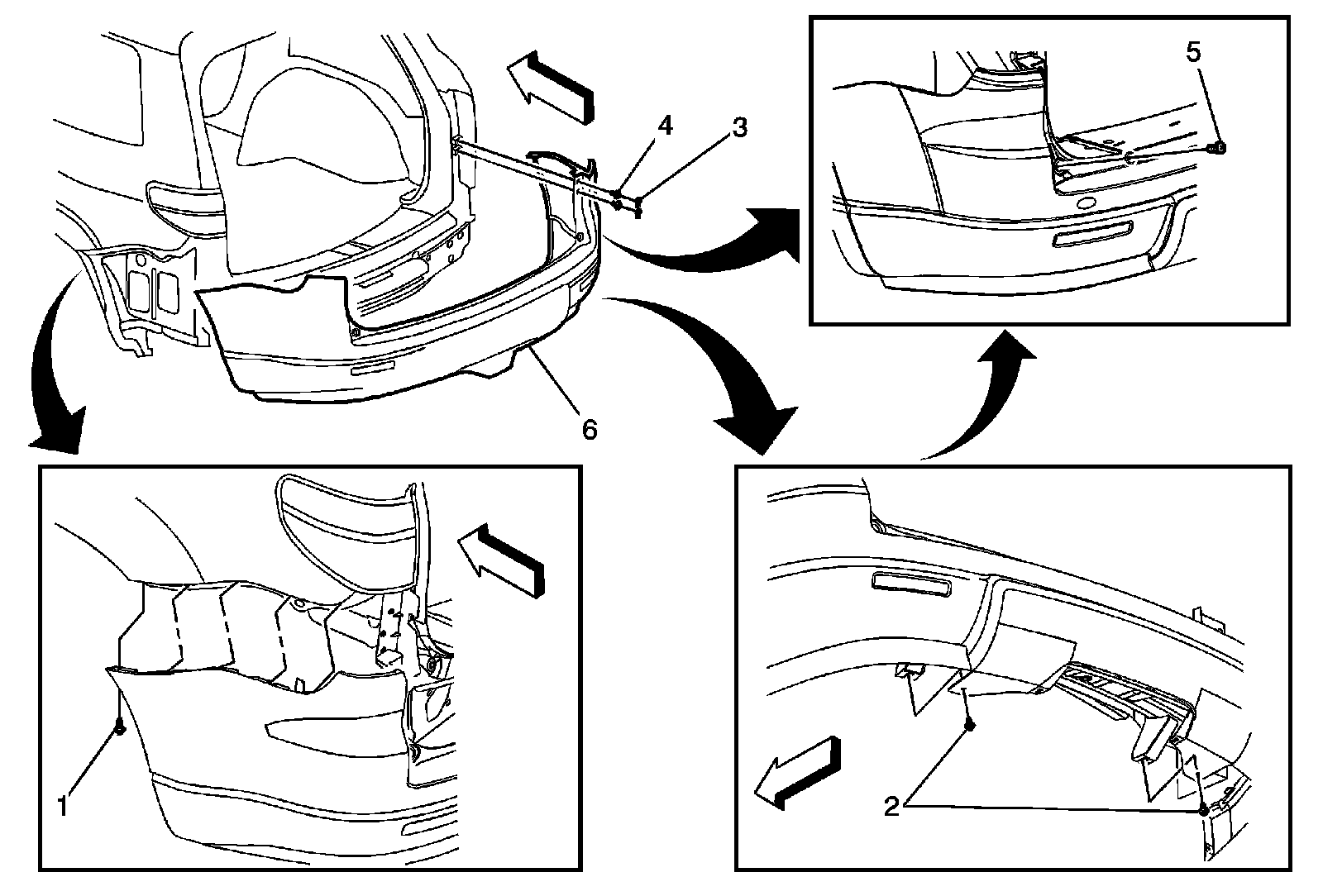 4
3
5
6
1
2