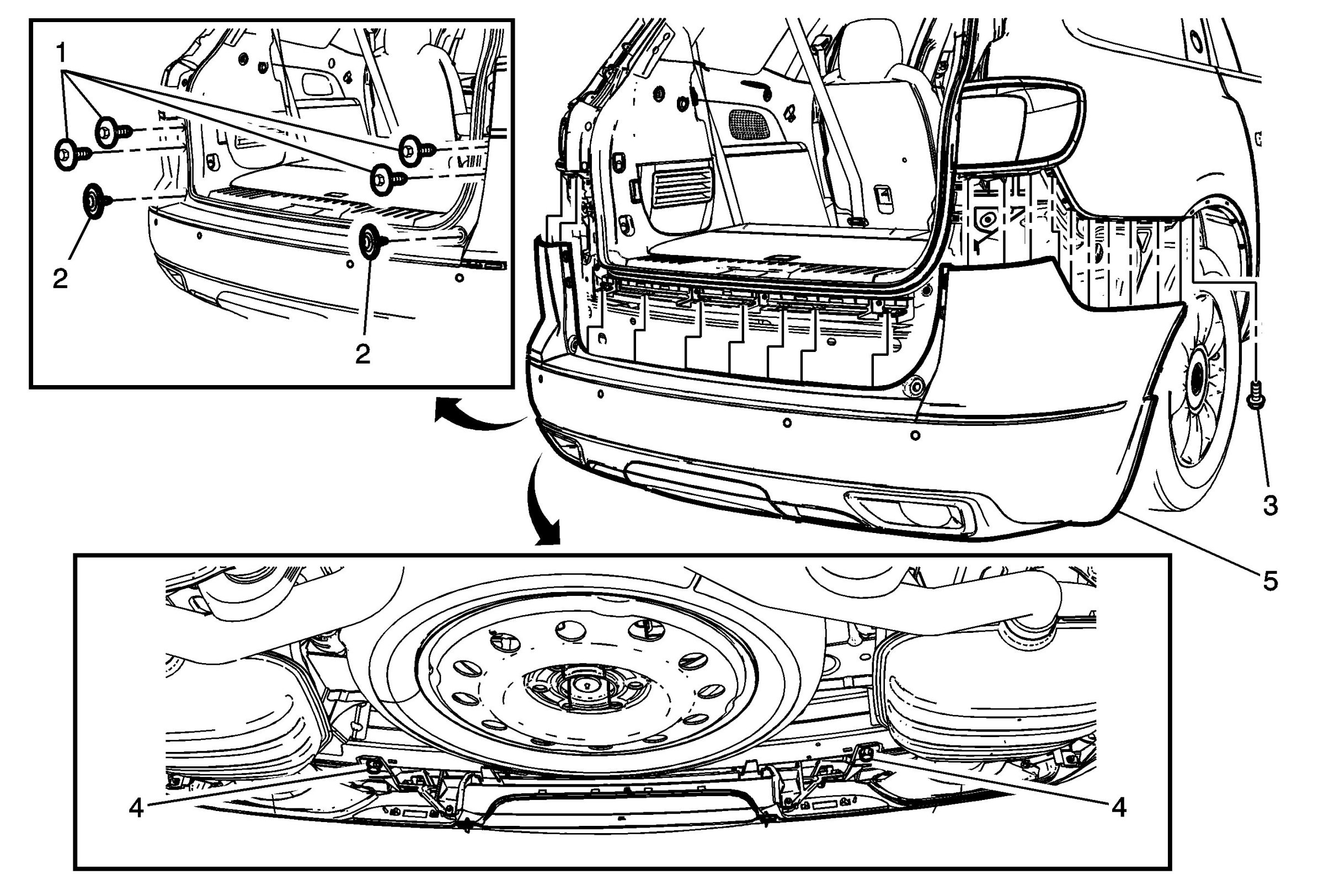 1
2
2
3
5
4
4