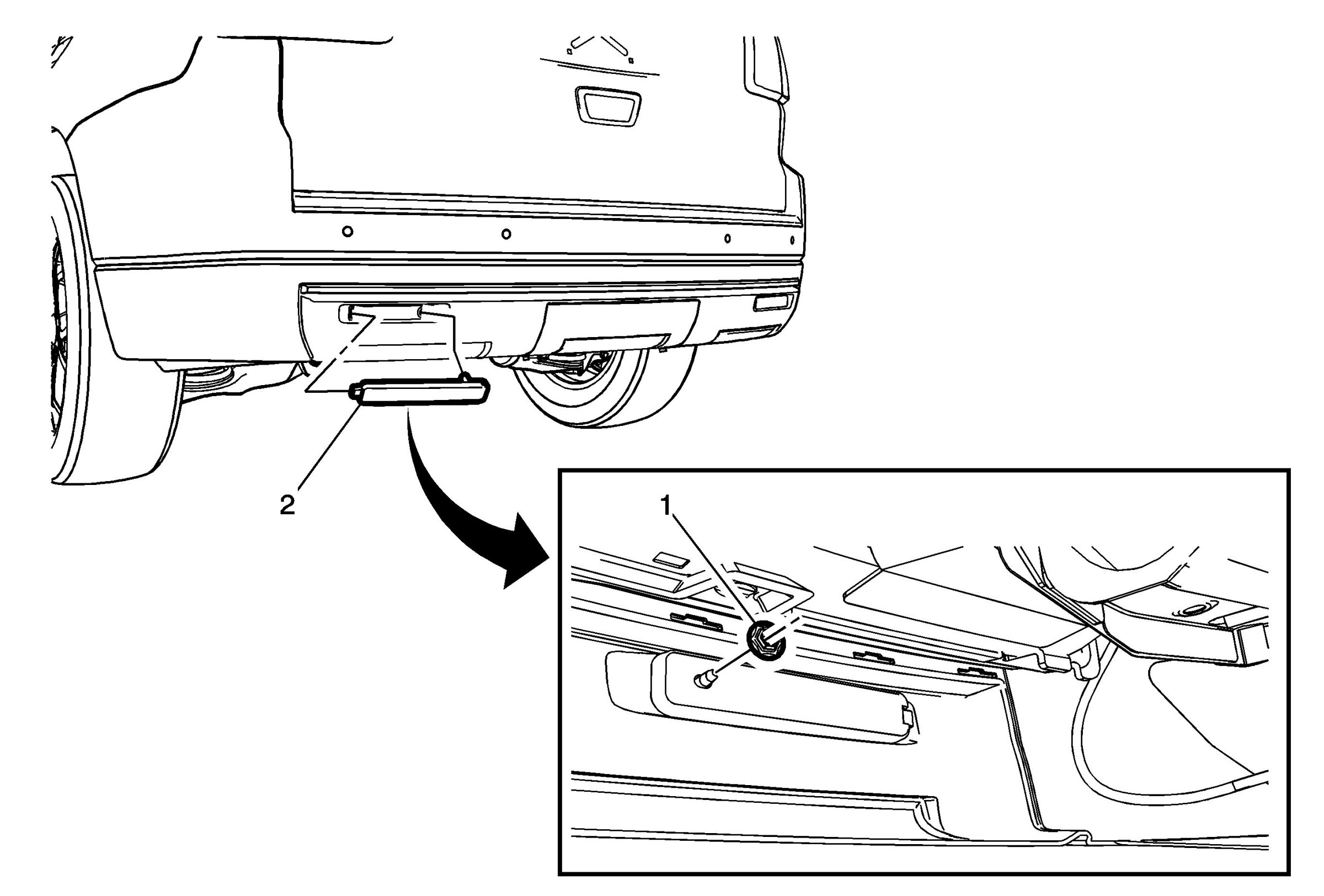 2

1