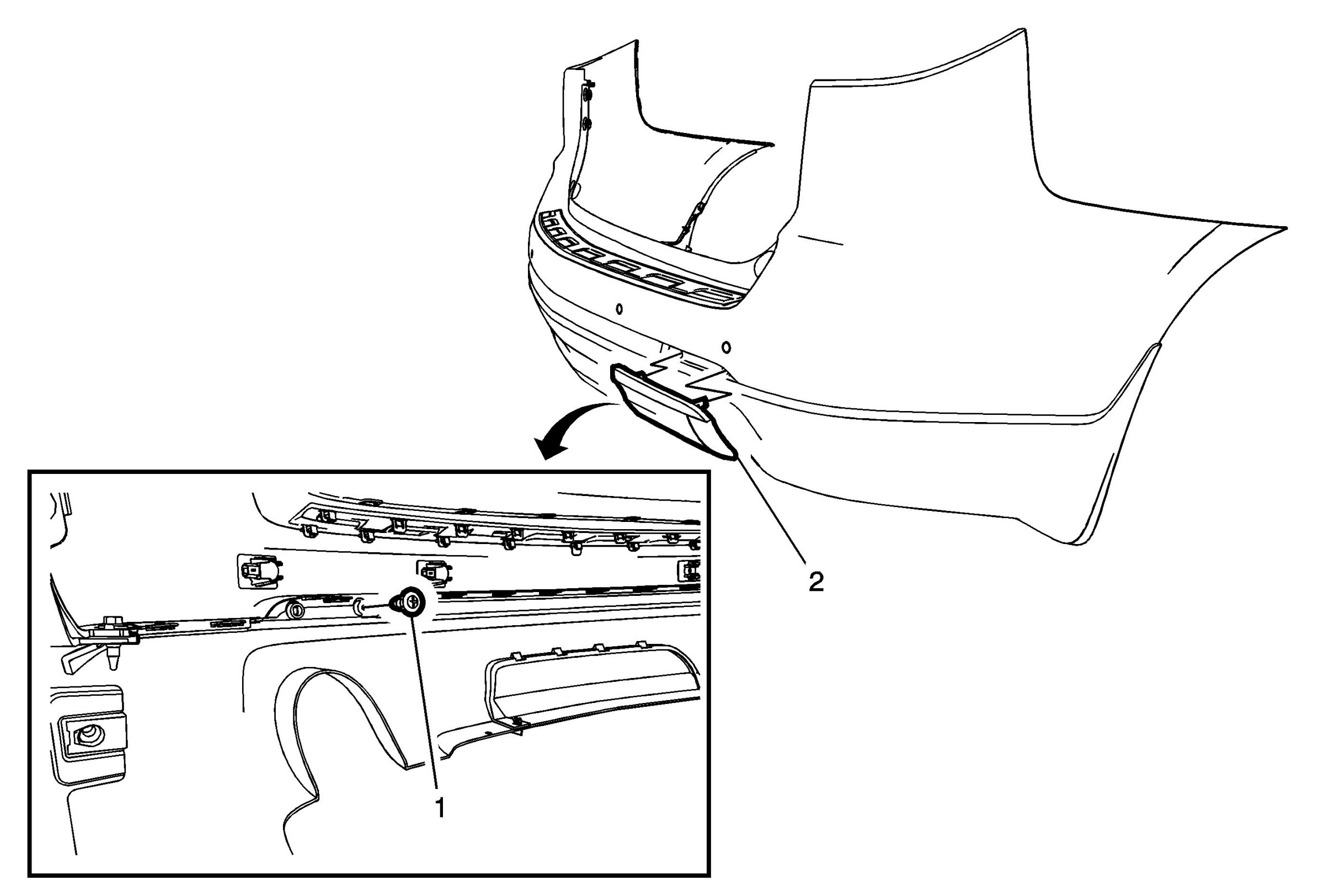 2

1