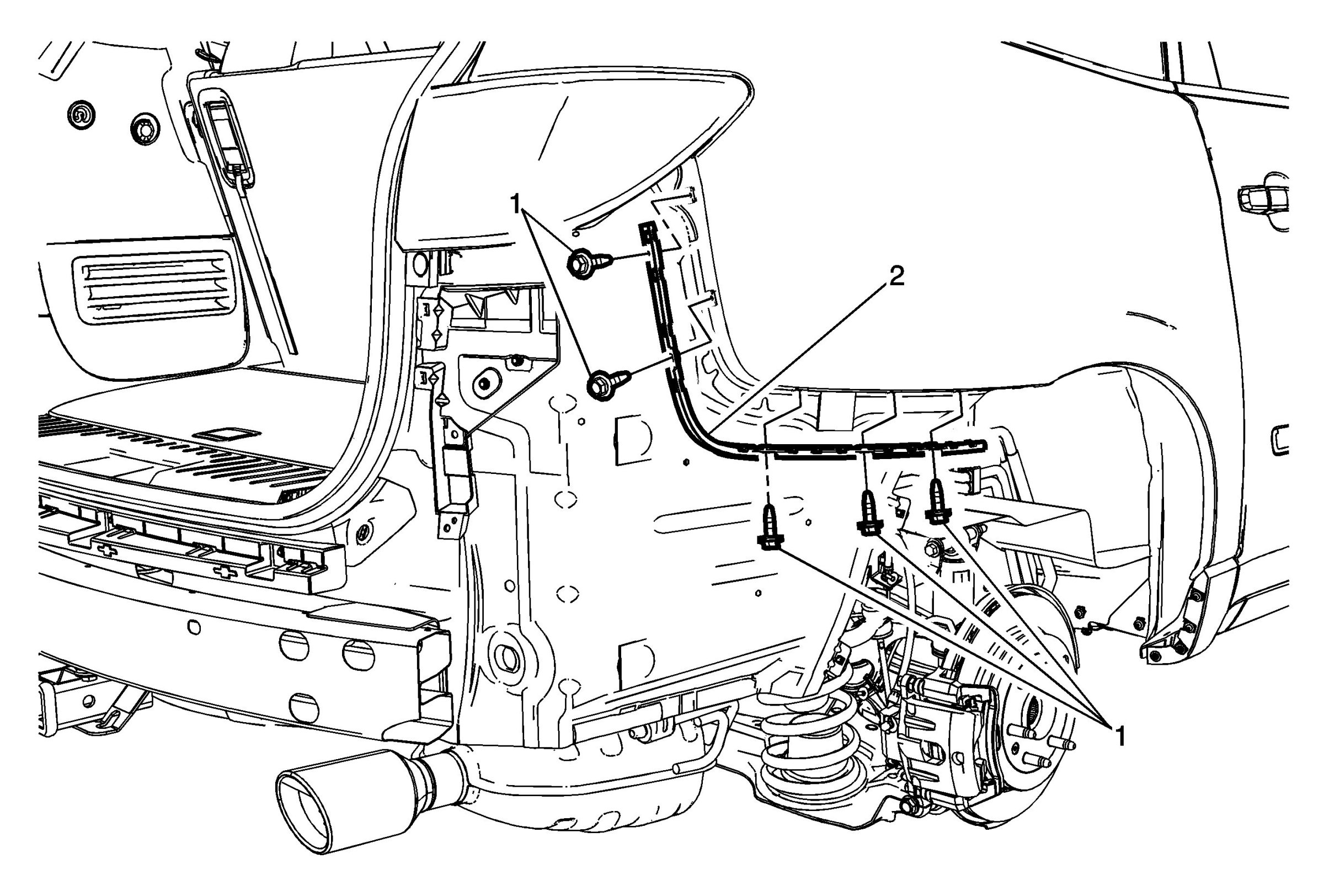 1
2
1