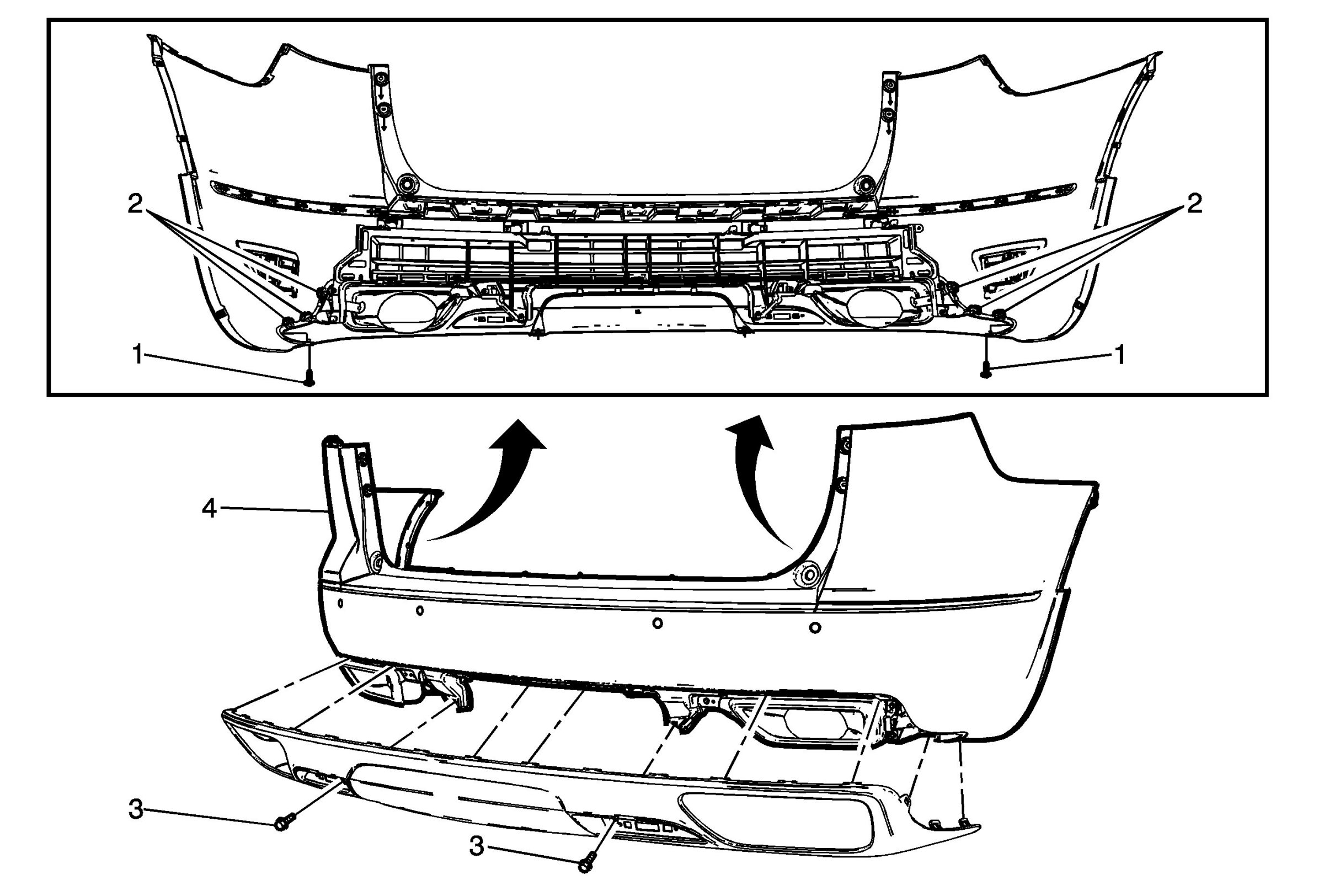 2
2
1
1
4
3
3