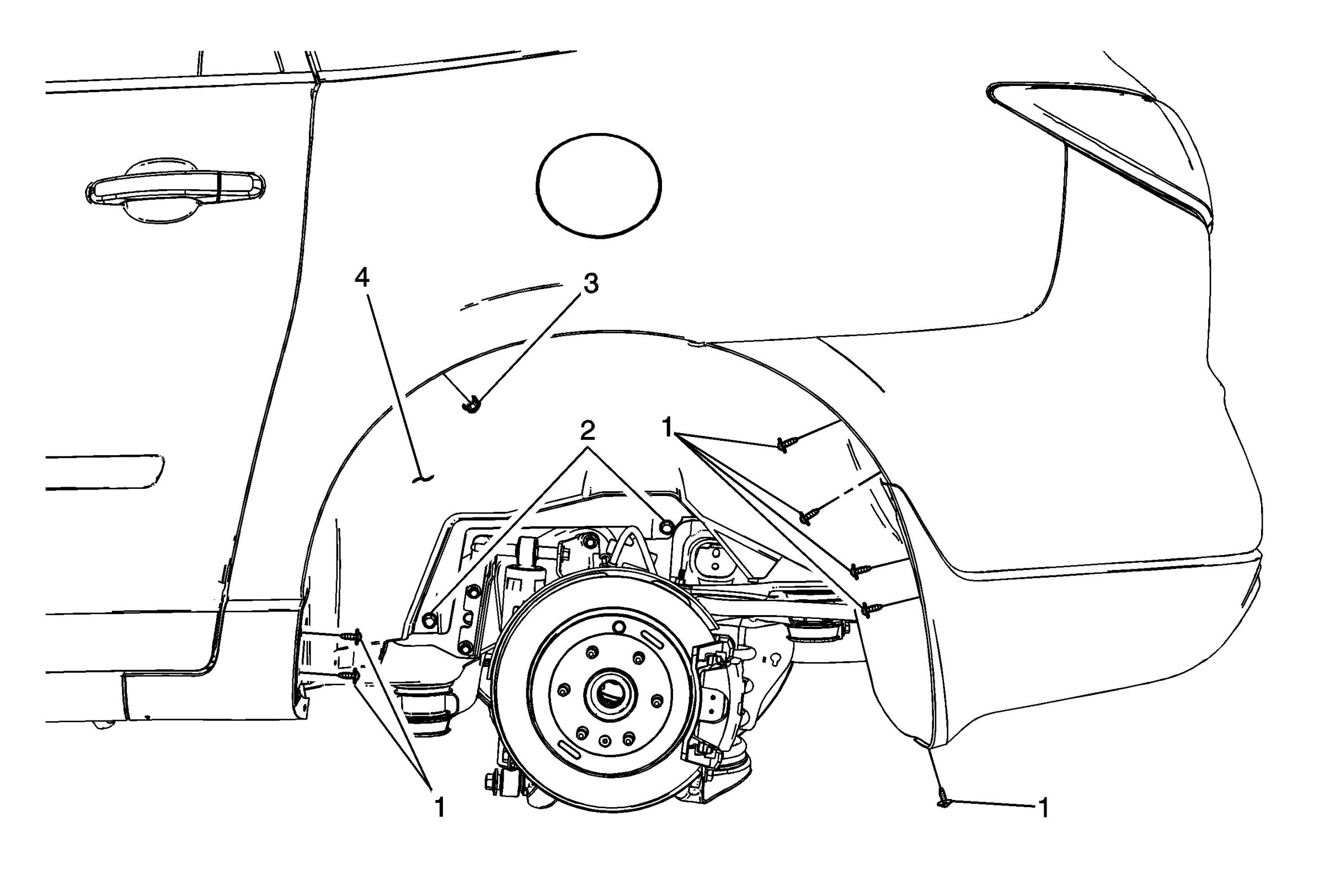 4
3
2
1
1
1