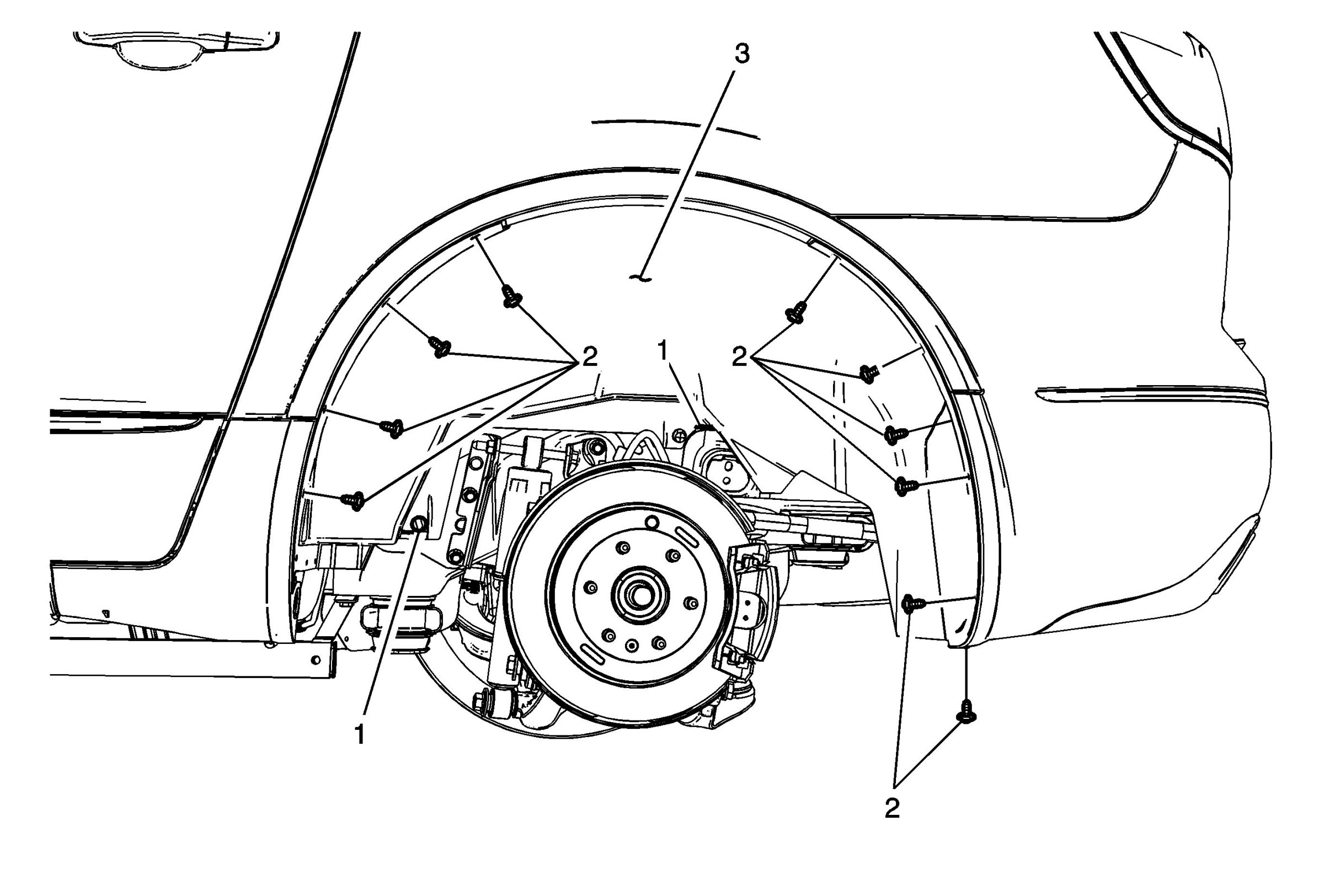 3
2
1
2
1
2