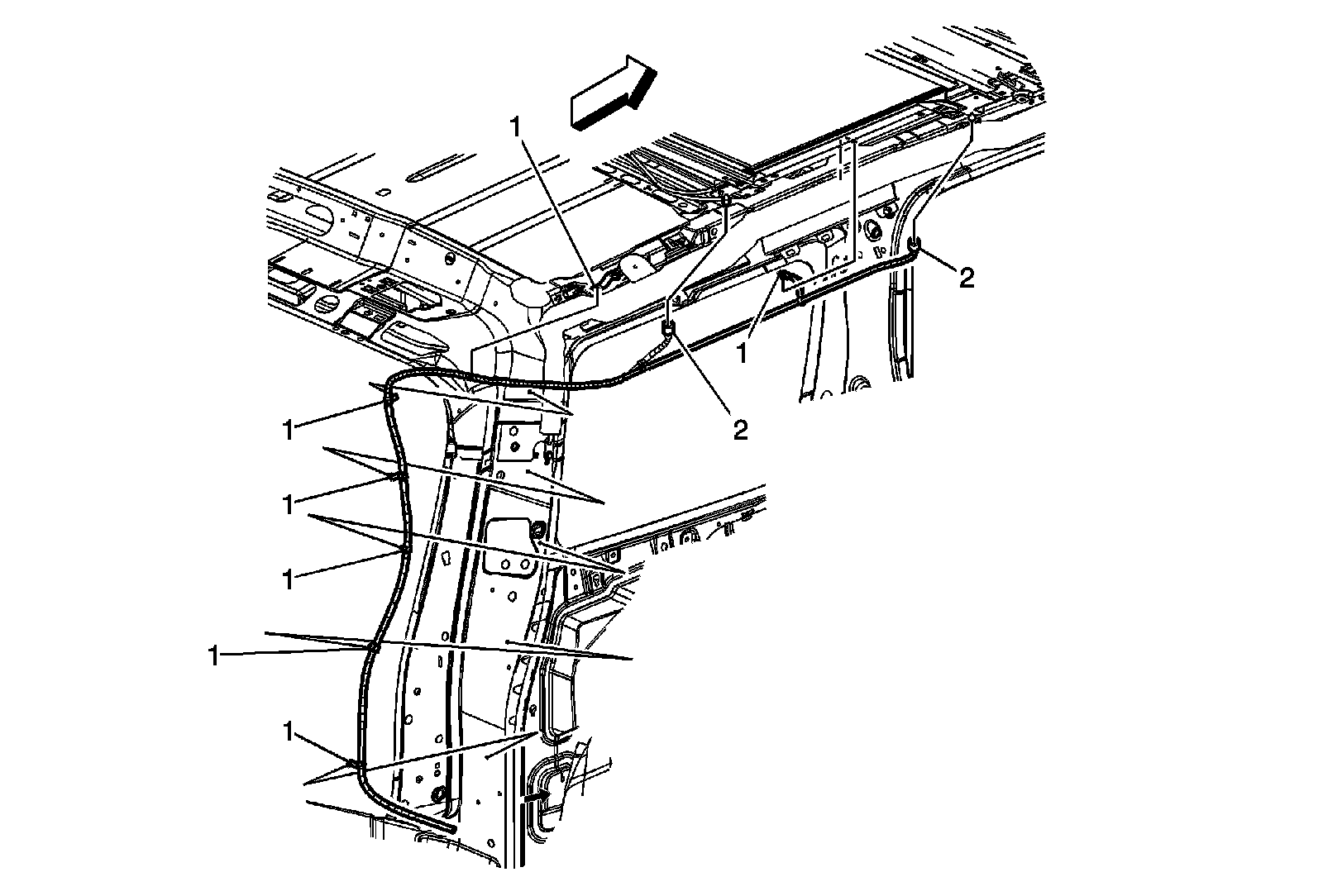 1
2
1
2
1
1
1
1
1