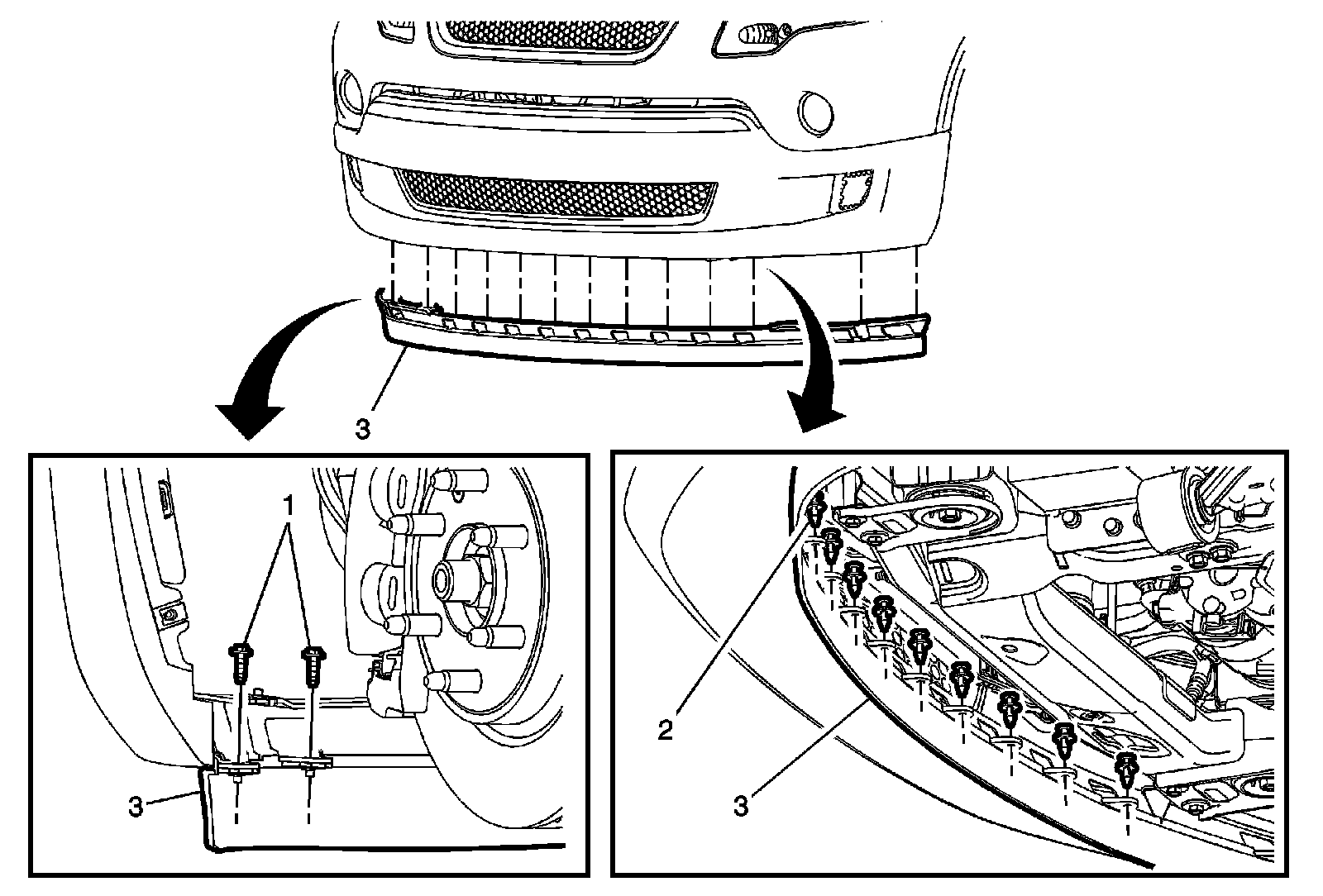 3
1
3
2
3