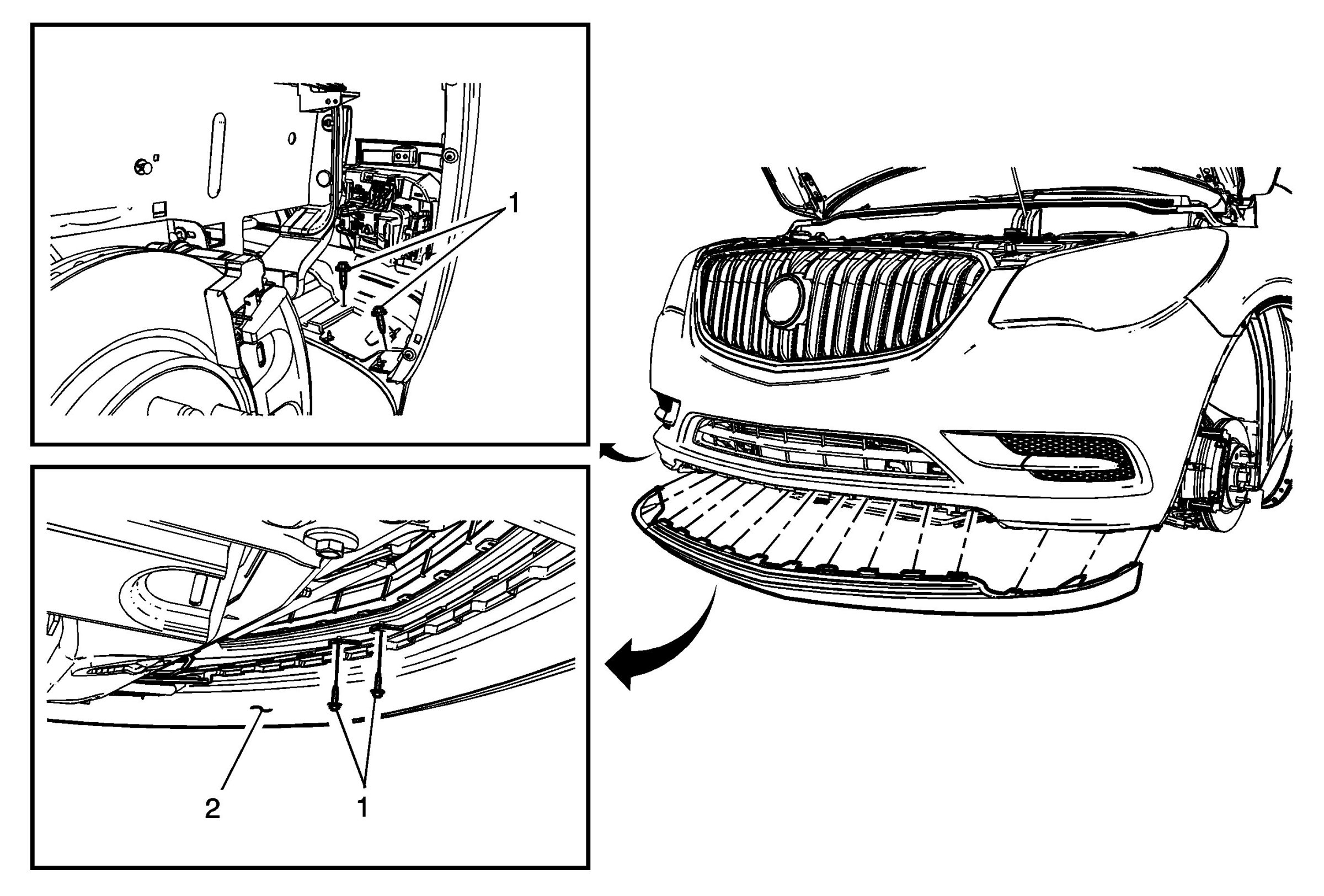 1

2

1