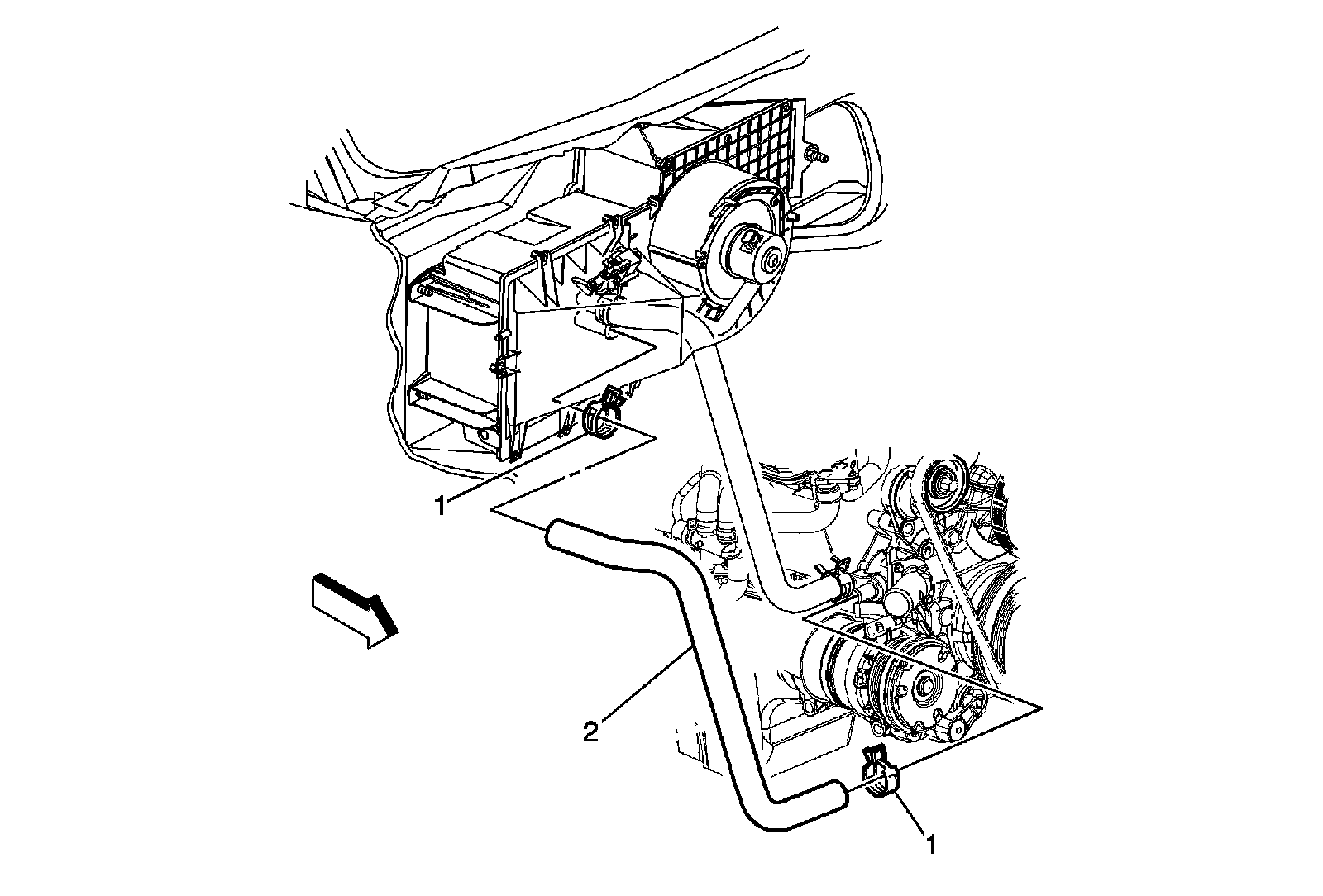 1

2

1