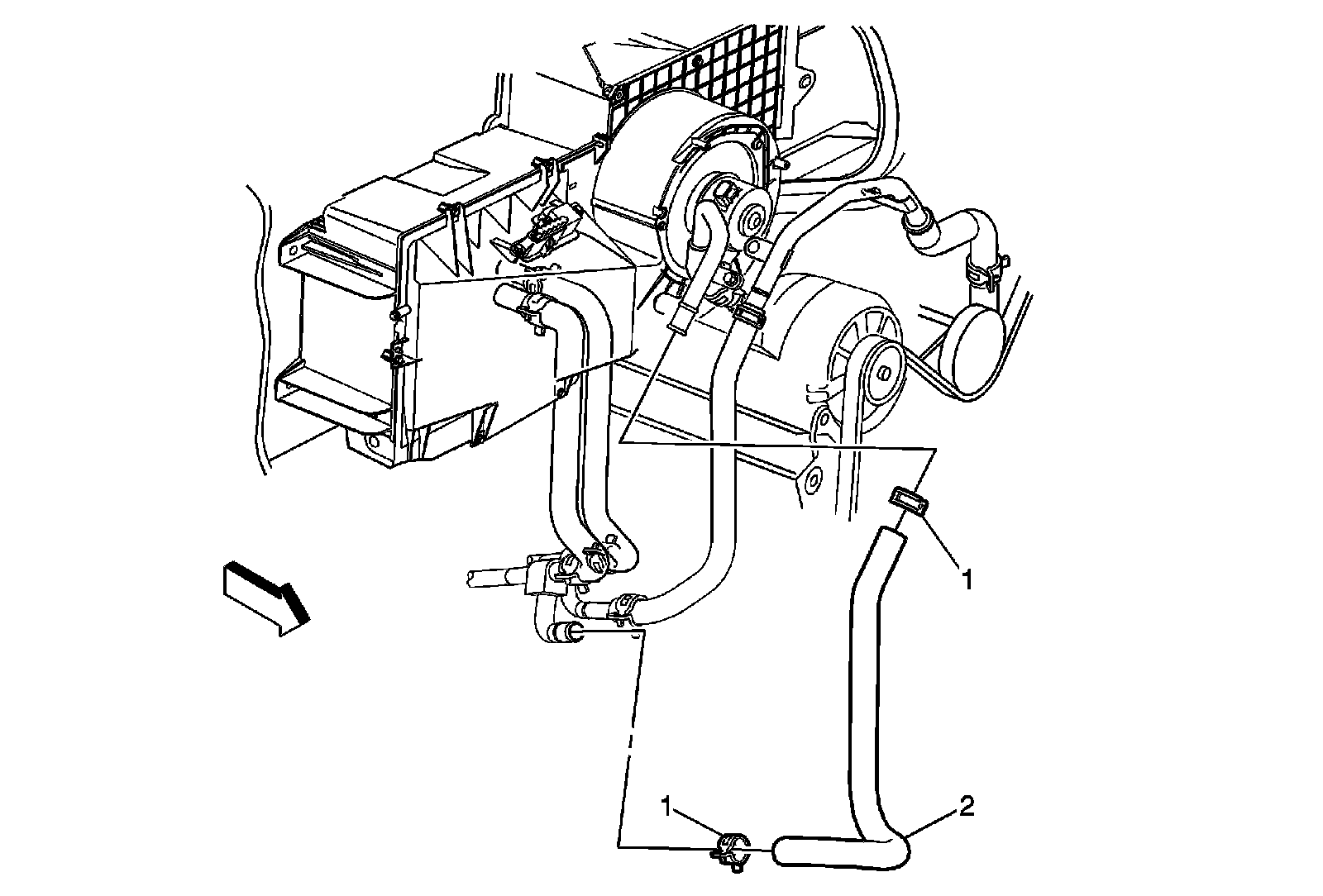 1

1

2