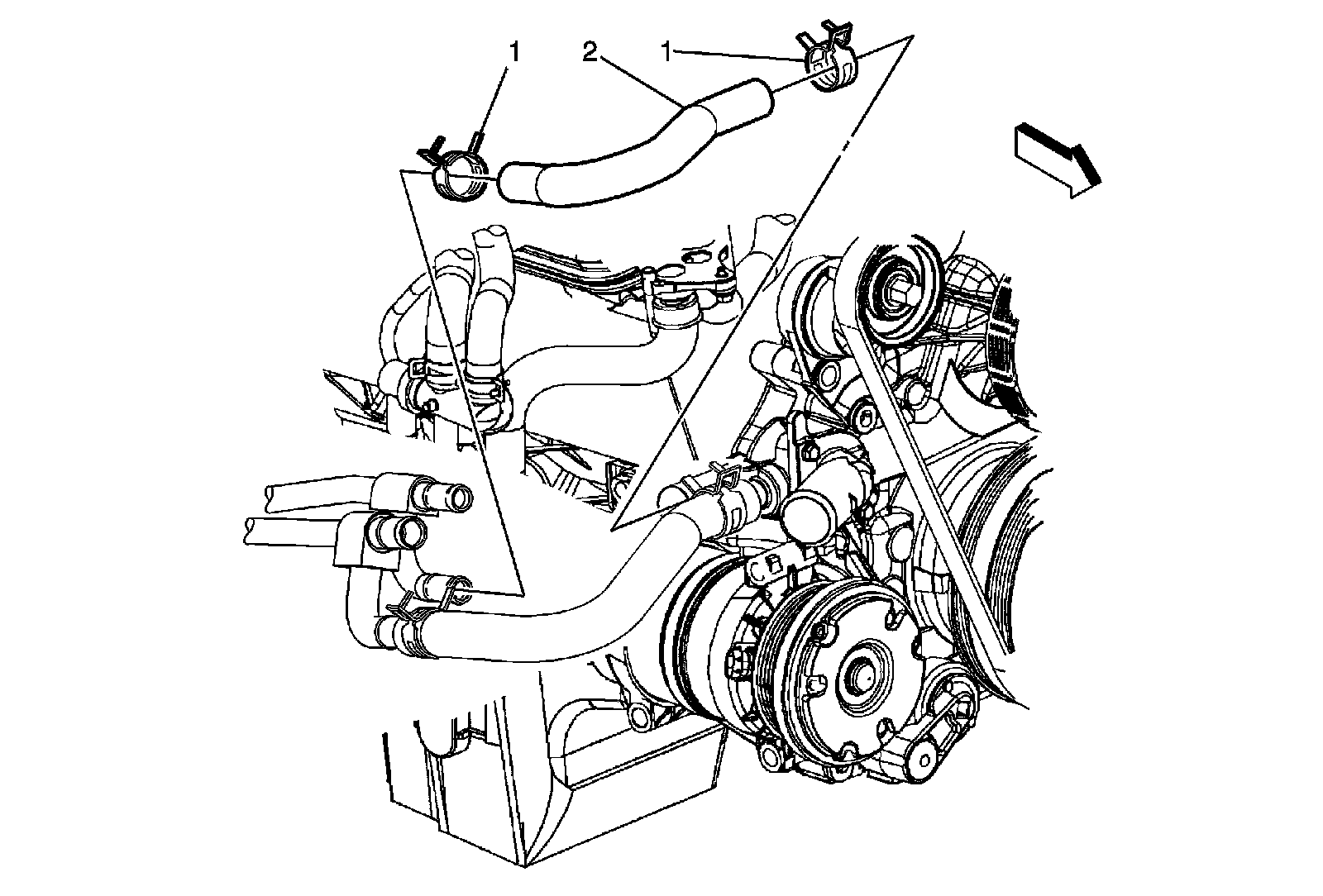 1
2
1