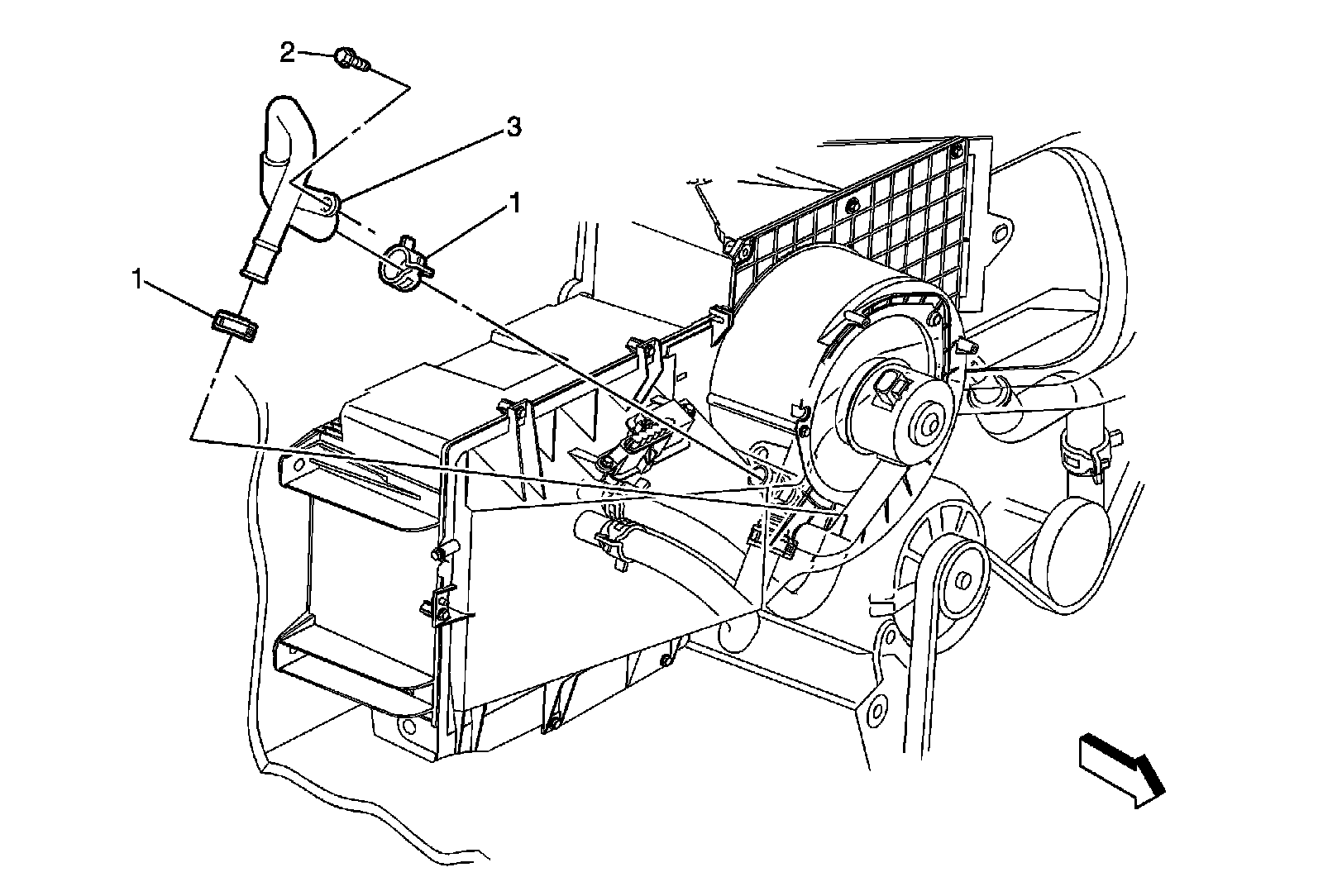 2
3
1
1